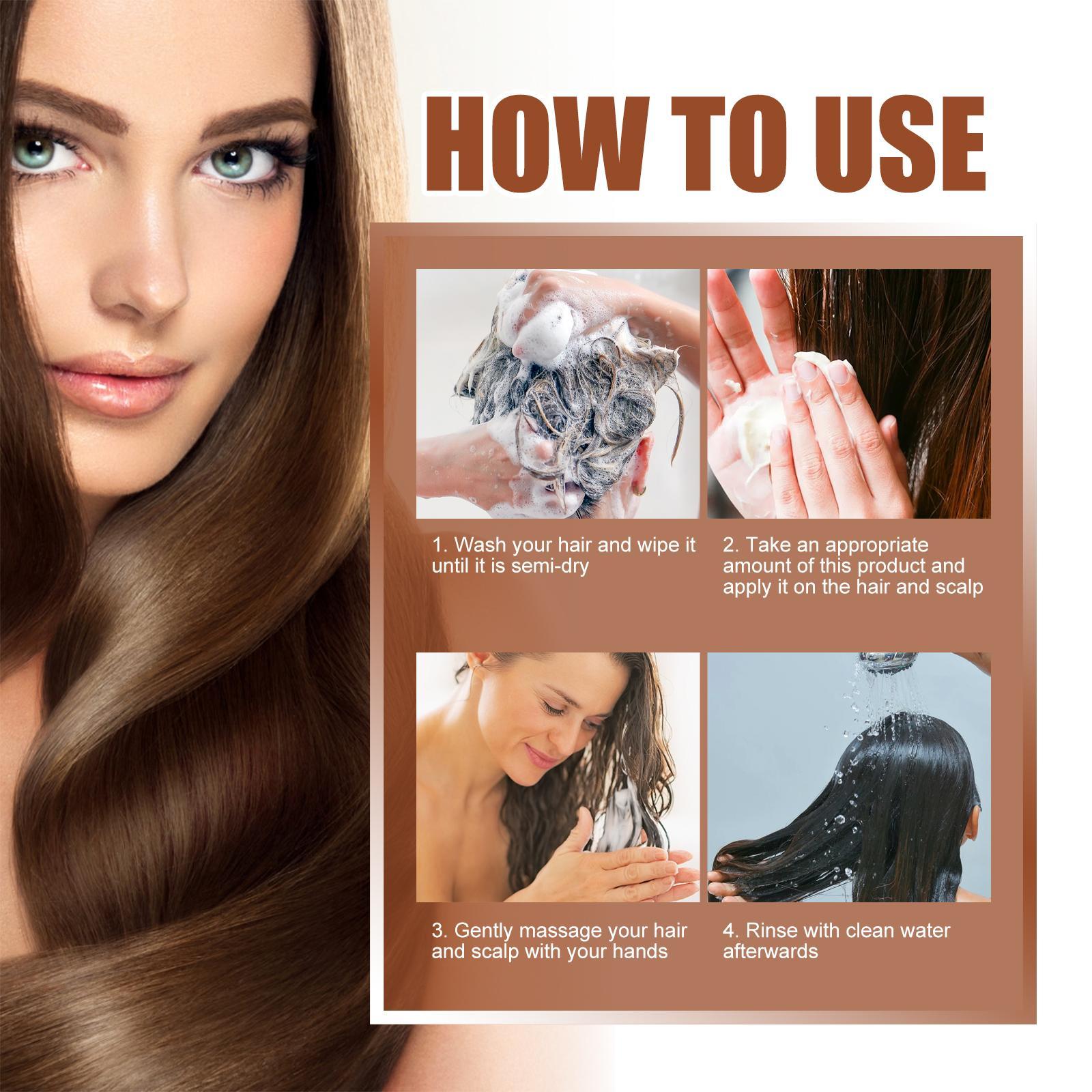 HOW TO USE

1. Wash your hair and wipe it until it is semi-dry

2. Take an appropriate amount of this product and apply it on the hair and scalp

3. Gently massage your hair and scalp with your hands

4. Rinse with clean water afterwards