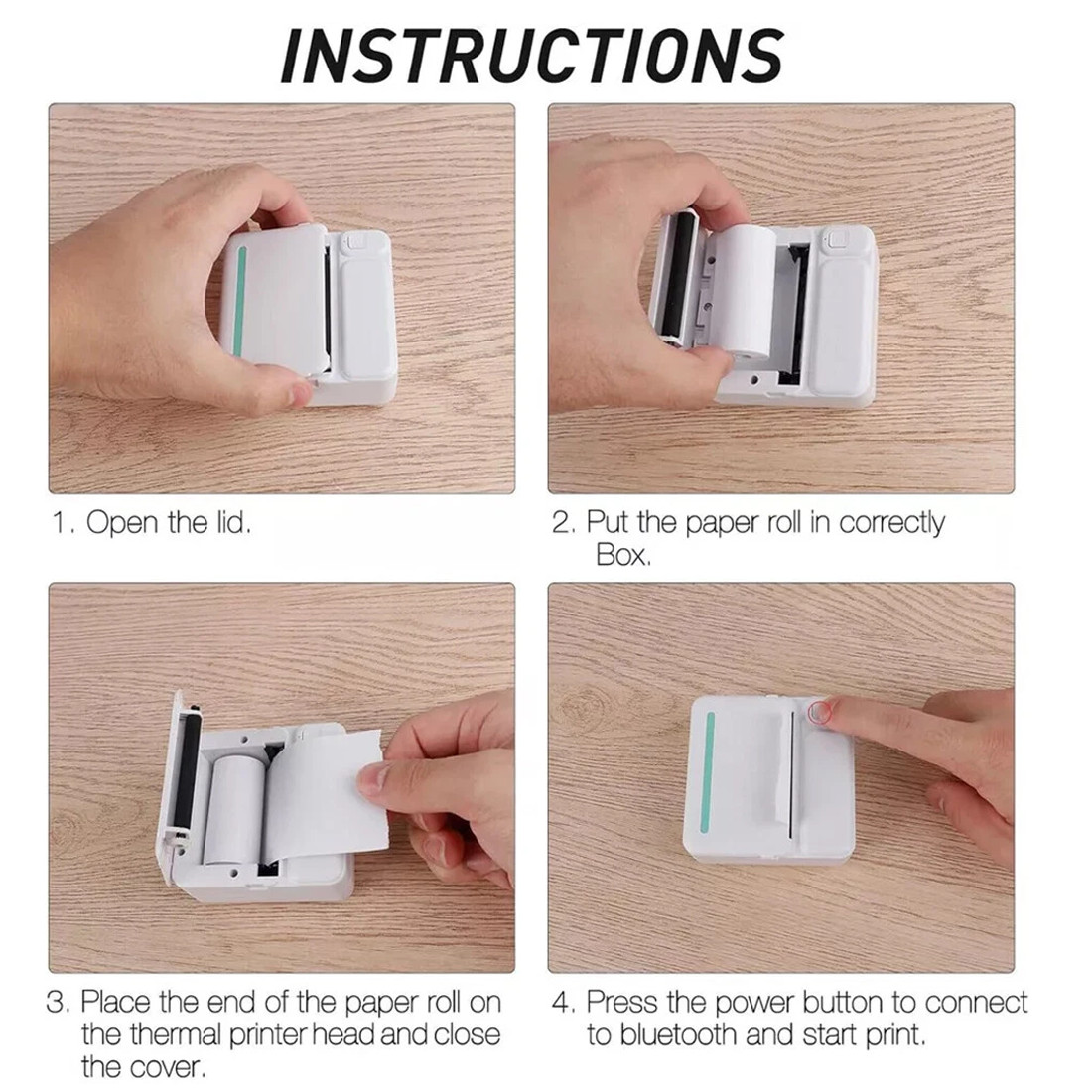 INSTRUCTIONS

1. Open the lid.

2. Put the paper roll in correctly Box.

3. Place the end of the paper roll on the thermal printer head and close the cover.

4. Press the power button to connect to bluetooth and start print.