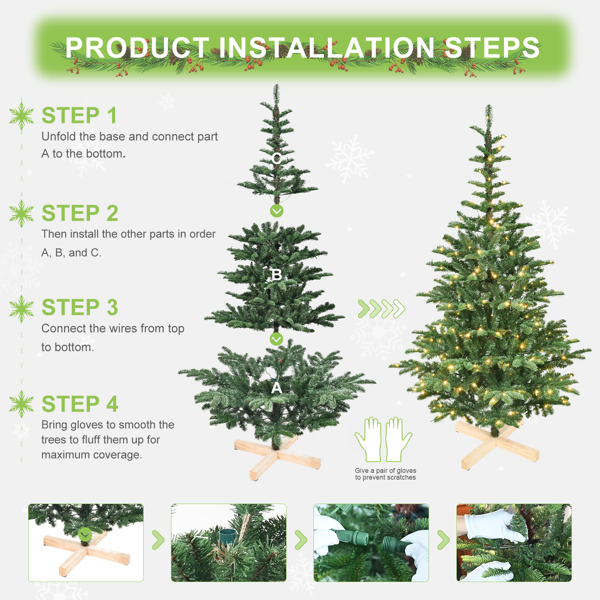 PRODUCT INSTALLATION STEPS

STEP 1
Unfold the base and connect part A to the bottom.

STEP 2
Then install the other parts in order A, B, and C.

STEP 3
Connect the wires from top to bottom.

STEP 4
Bring gloves to smooth the trees to fluff them up for maximum coverage.

C

B

A

Give a pair of gloves to prevent scratches