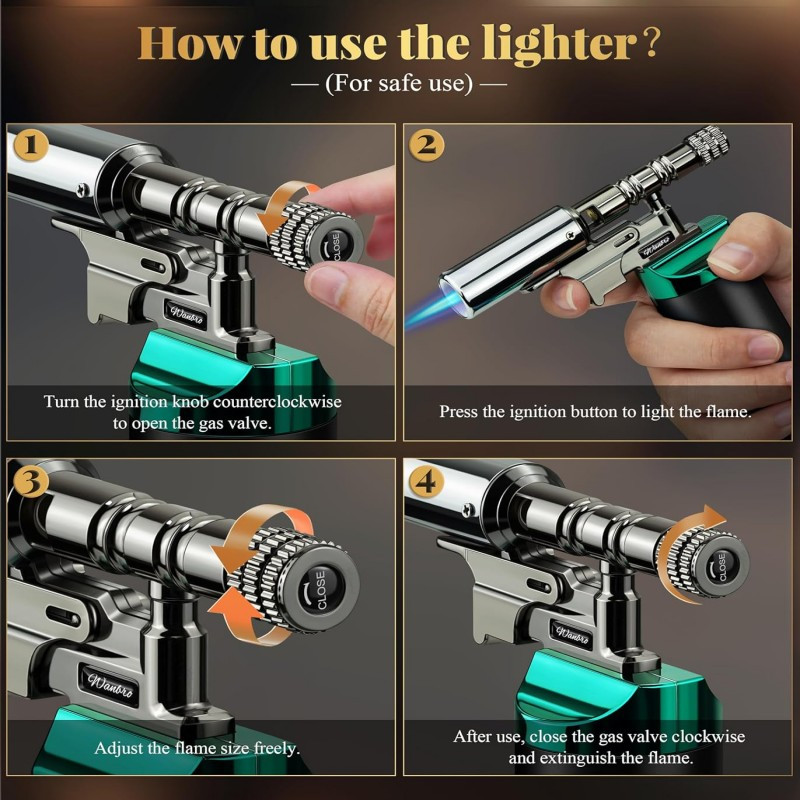 How to use the lighter?
— (For safe use) —

1
CLOSE
Wanbro
Turn the ignition knob counterclockwise to open the gas valve.

2
Wanbro
Press the ignition button to light the flame.

3
CLOSE
Wanbro
Adjust the flame size freely.

4
CLOSE
Wanbro
After use, close the gas valve clockwise and extinguish the flame.