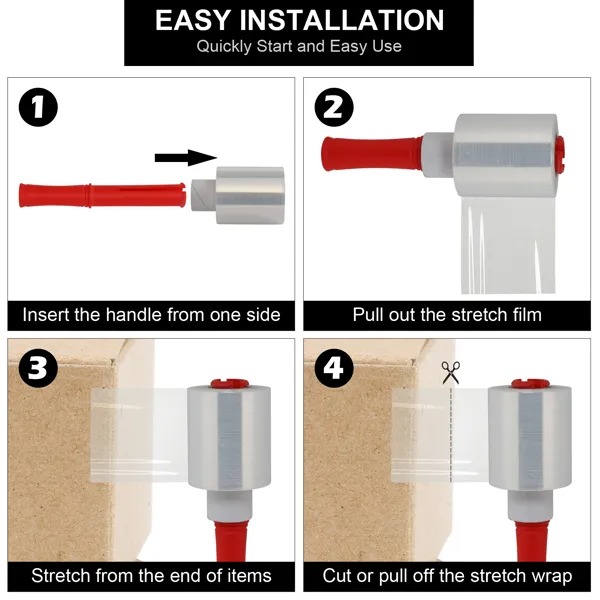 EASY INSTALLATION
Quickly Start and Easy Use

1
Insert the handle from one side

2
Pull out the stretch film

3
Stretch from the end of items

4
Cut or pull off the stretch wrap