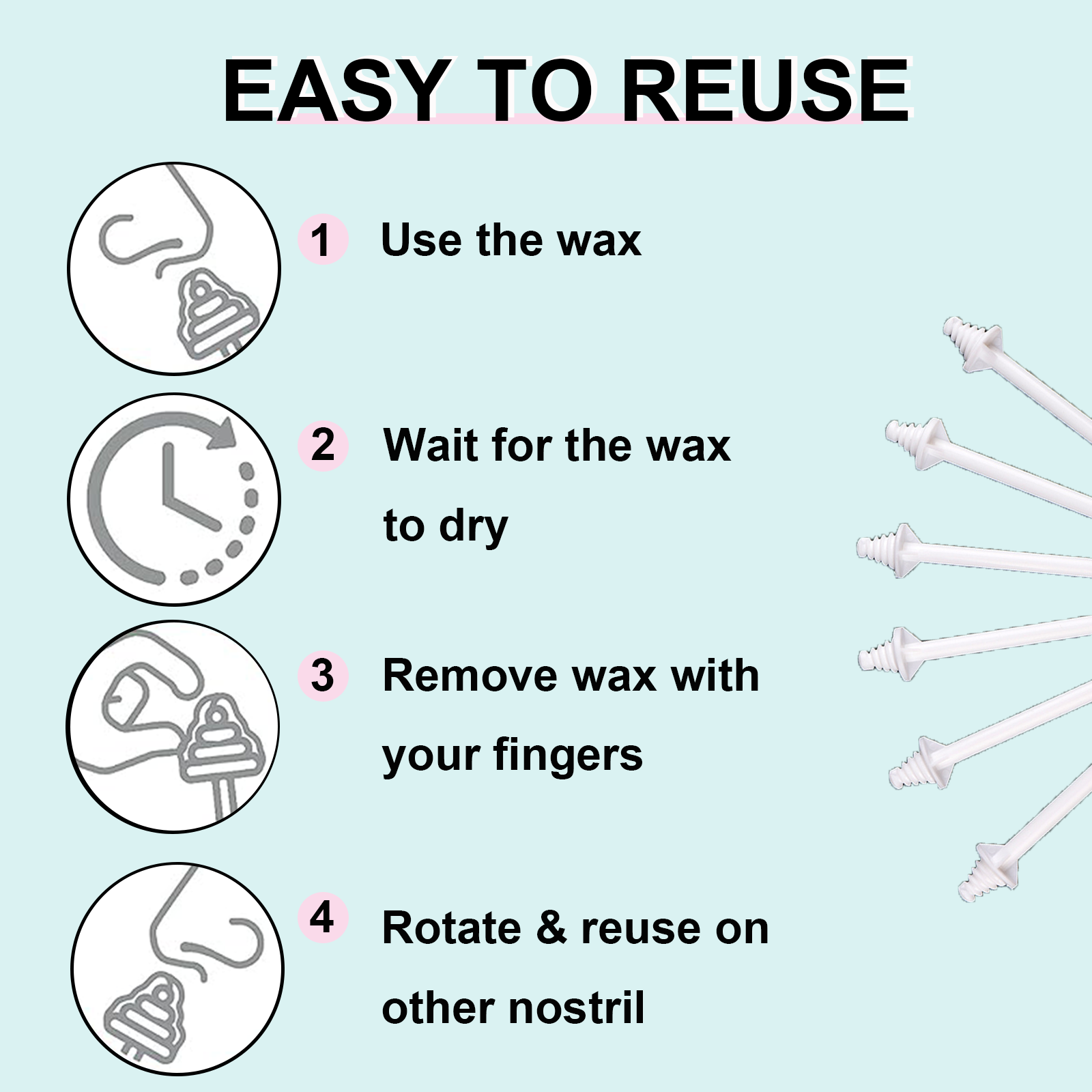 EASY TO REUSE

1 Use the wax

2 Wait for the wax to dry

3 Remove wax with your fingers

4 Rotate & reuse on other nostril