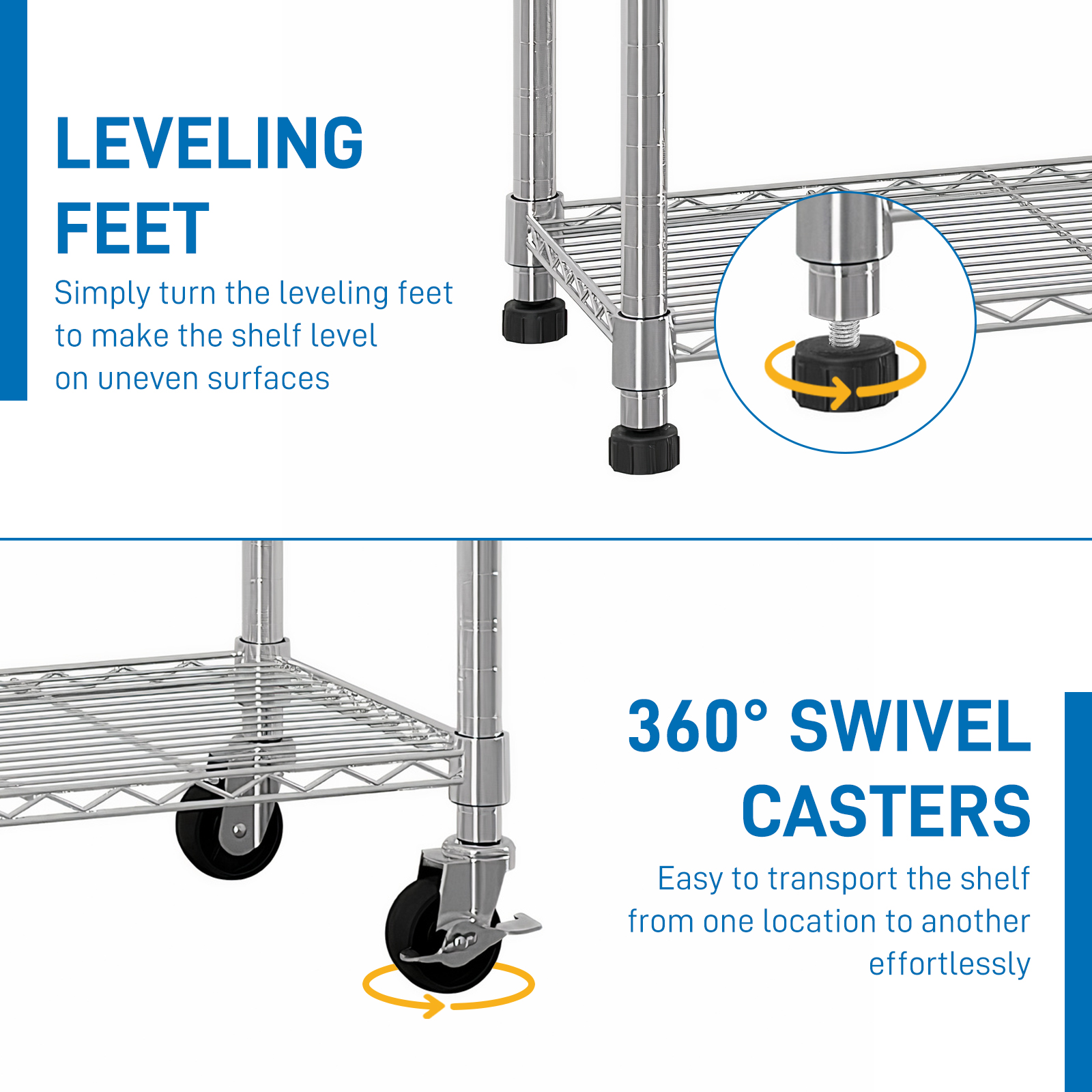 LEVELING FEET

Simply turn the leveling feet to make the shelf level on uneven surfaces

360° SWIVEL CASTERS

Easy to transport the shelf from one location to another effortlessly