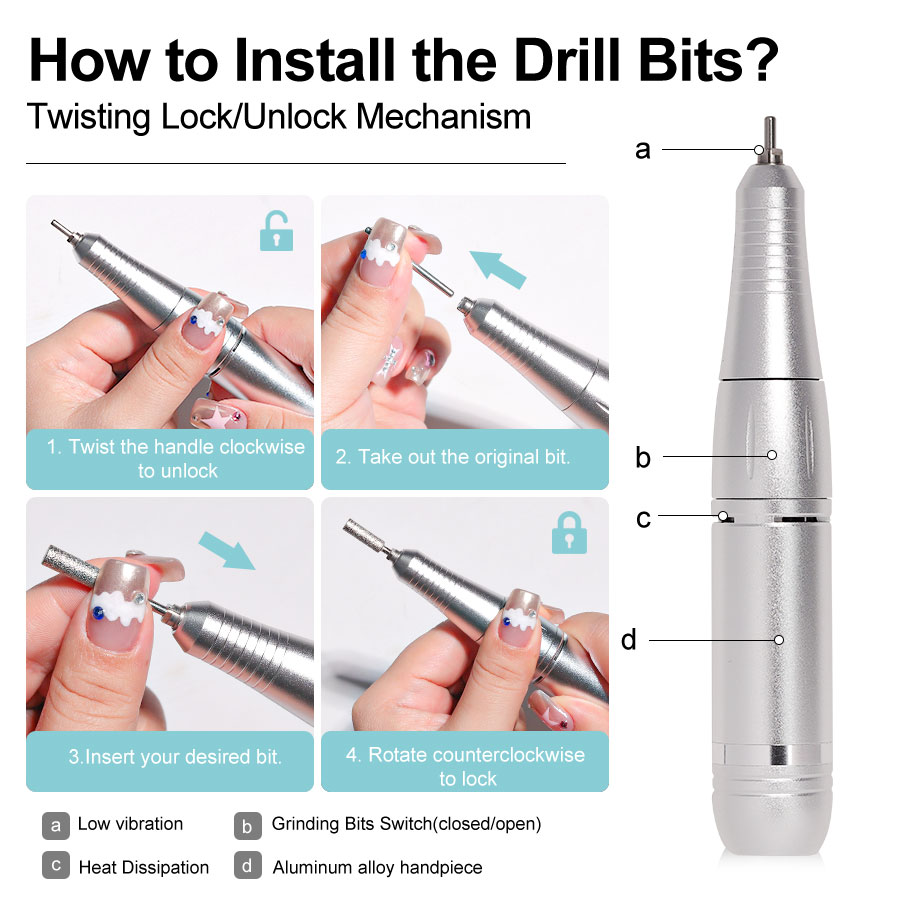 How to Install the Drill Bits?

Twisting Lock/Unlock Mechanism

1. Twist the handle clockwise to unlock

2. Take out the original bit.

3.Insert your desired bit.

4. Rotate counterclockwise to lock

a

b

c

d

a Low vibration

b Grinding Bits Switch(closed/open)

c Heat Dissipation

d Aluminum alloy handpiece