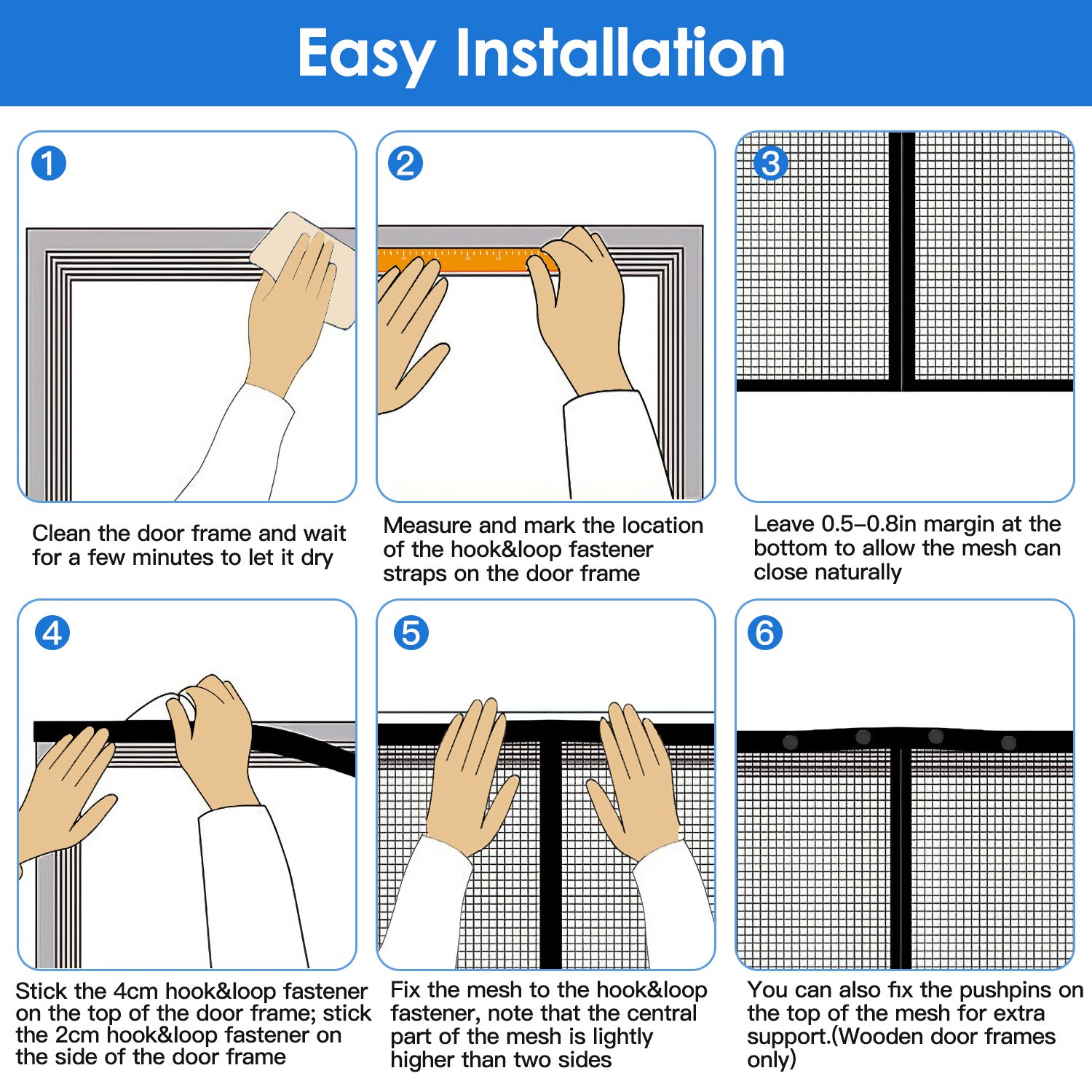 Easy Installation

1

Clean the door frame and wait for a few minutes to let it dry

2

Measure and mark the location of the hook&loop fastener straps on the door frame

3

Leave 0.5–0.8in margin at the bottom to allow the mesh can close naturally

4

Stick the 4cm hook&loop fastener on the top of the door frame; stick the 2cm hook&loop fastener on the side of the door frame

5

Fix the mesh to the hook&loop fastener, note that the central part of the mesh is lightly higher than two sides

6

You can also fix the pushpins on the top of the mesh for extra support.(Wooden door frames only)