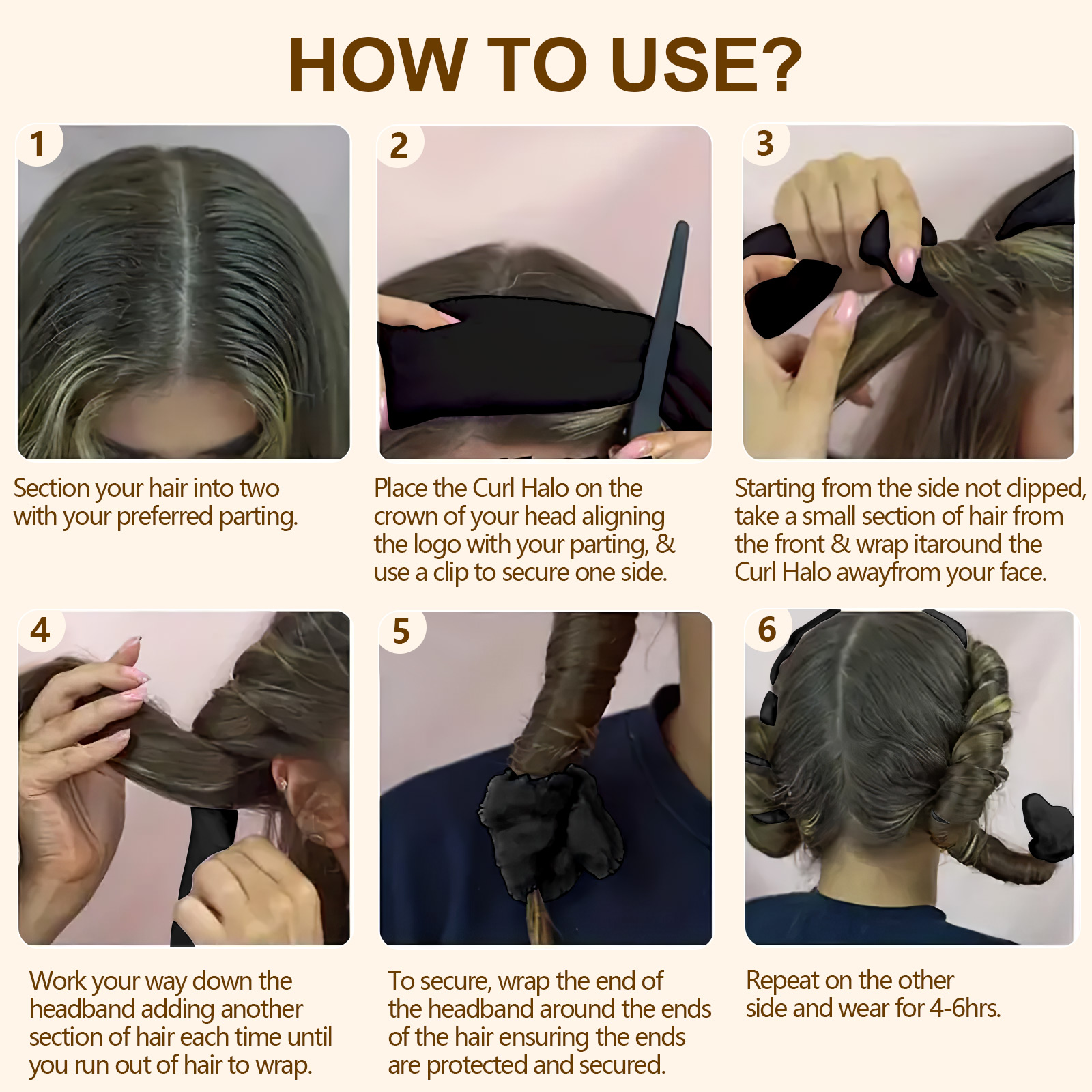 HOW TO USE?

1

Section your hair into two with your preferred parting.

2

Place the Curl Halo on the crown of your head aligning the logo with your parting, & use a clip to secure one side.

3

Starting from the side not clipped, take a small section of hair from the front & wrap itaround the Curl Halo awayfrom your face.

4

Work your way down the headband adding another section of hair each time until you run out of hair to wrap.

5

To secure, wrap the end of the headband around the ends of the hair ensuring the ends are protected and secured.

6

Repeat on the other side and wear for 4-6hrs.