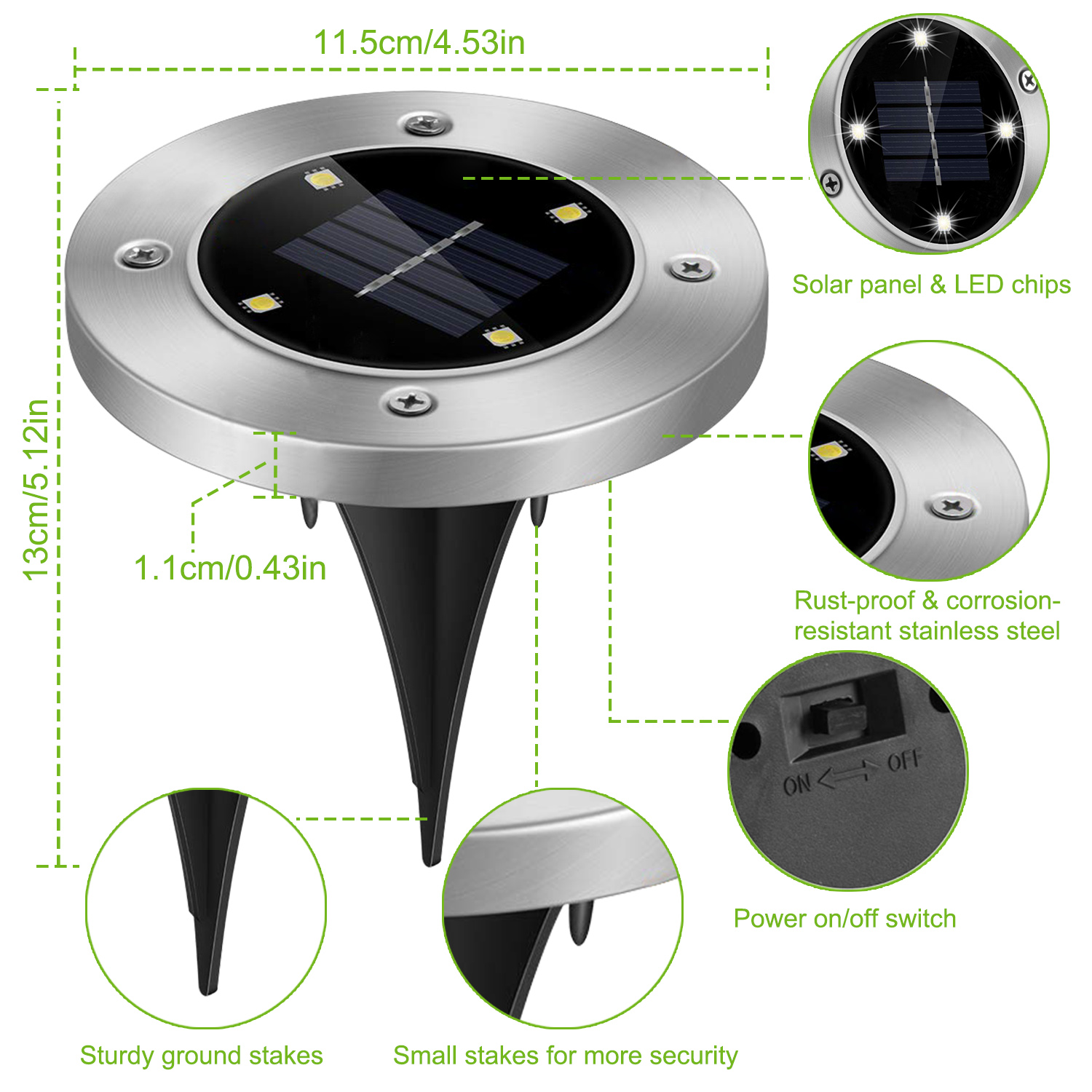 11.5cm/4.53in

13cm/5.12in

1.1cm/0.43in

Solar panel & LED chips

Rust-proof & corrosion-resistant stainless steel

ON OFF

Power on/off switch

Sturdy ground stakes

Small stakes for more security