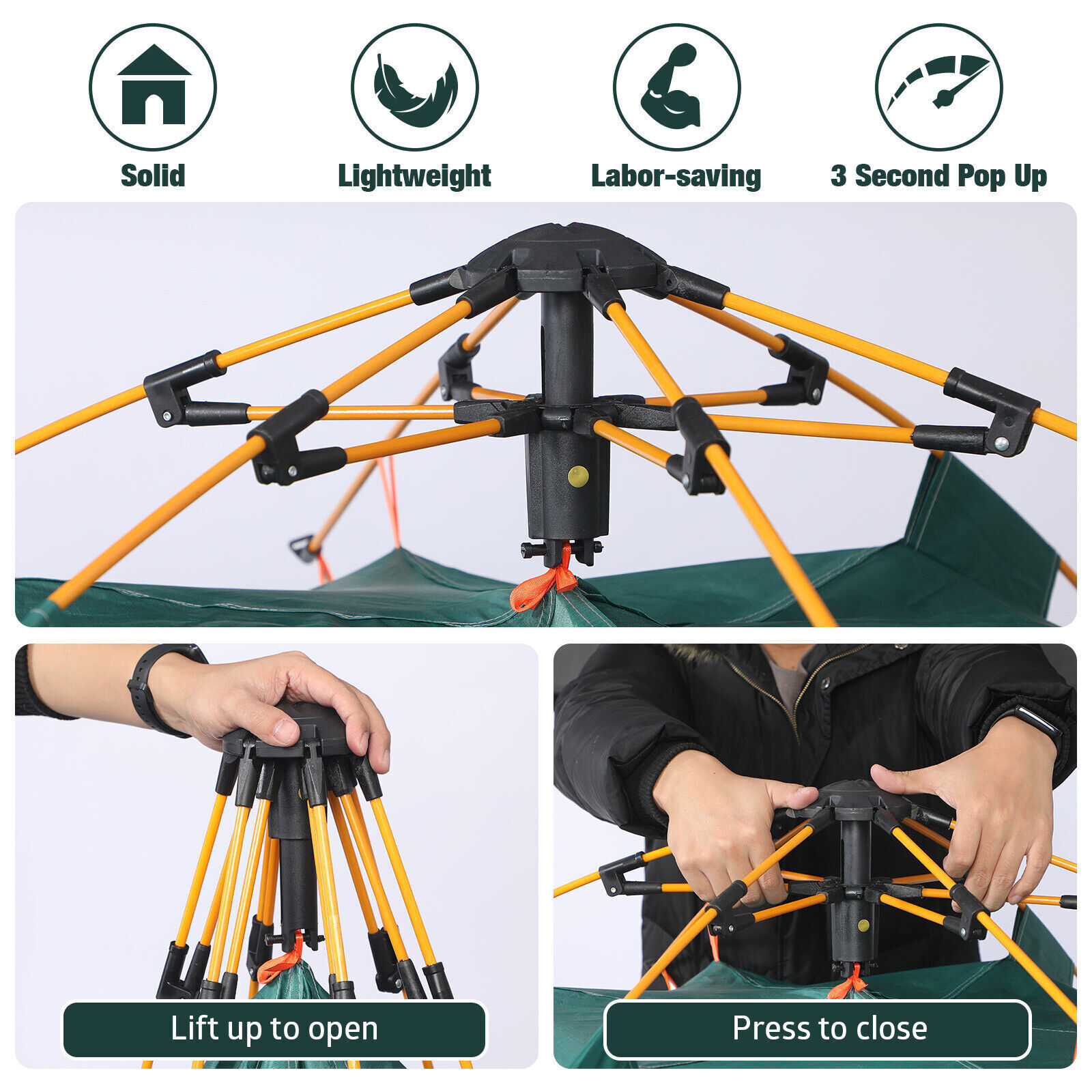 Solid

Lightweight

Labor-saving

3 Second Pop Up

Lift up to open

Press to close