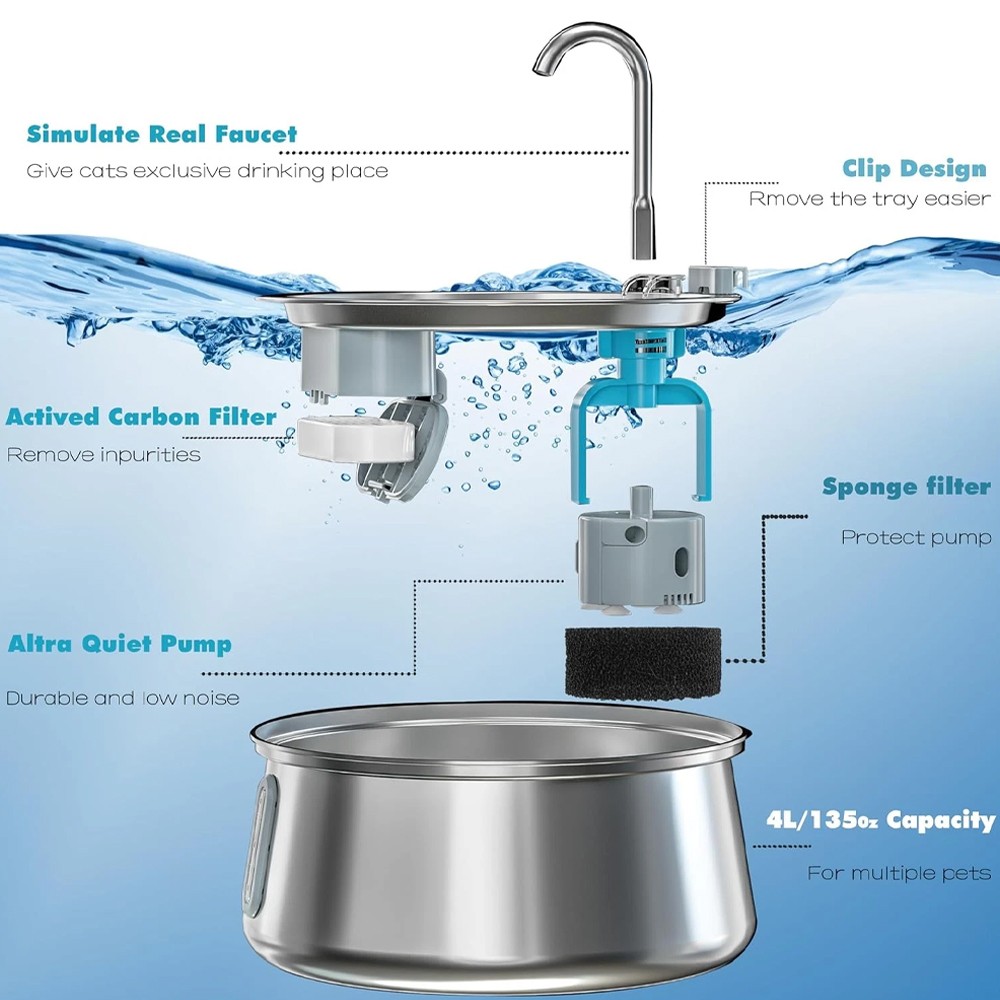 Simulate Real Faucet
Give cats exclusive drinking place

Clip Design
Rmove the tray easier

Actived Carbon Filter
Remove inpurities

Sponge filter
Protect pump

Altra Quiet Pump
Durable and low noise

4L/135oz Capacity
For multiple pets