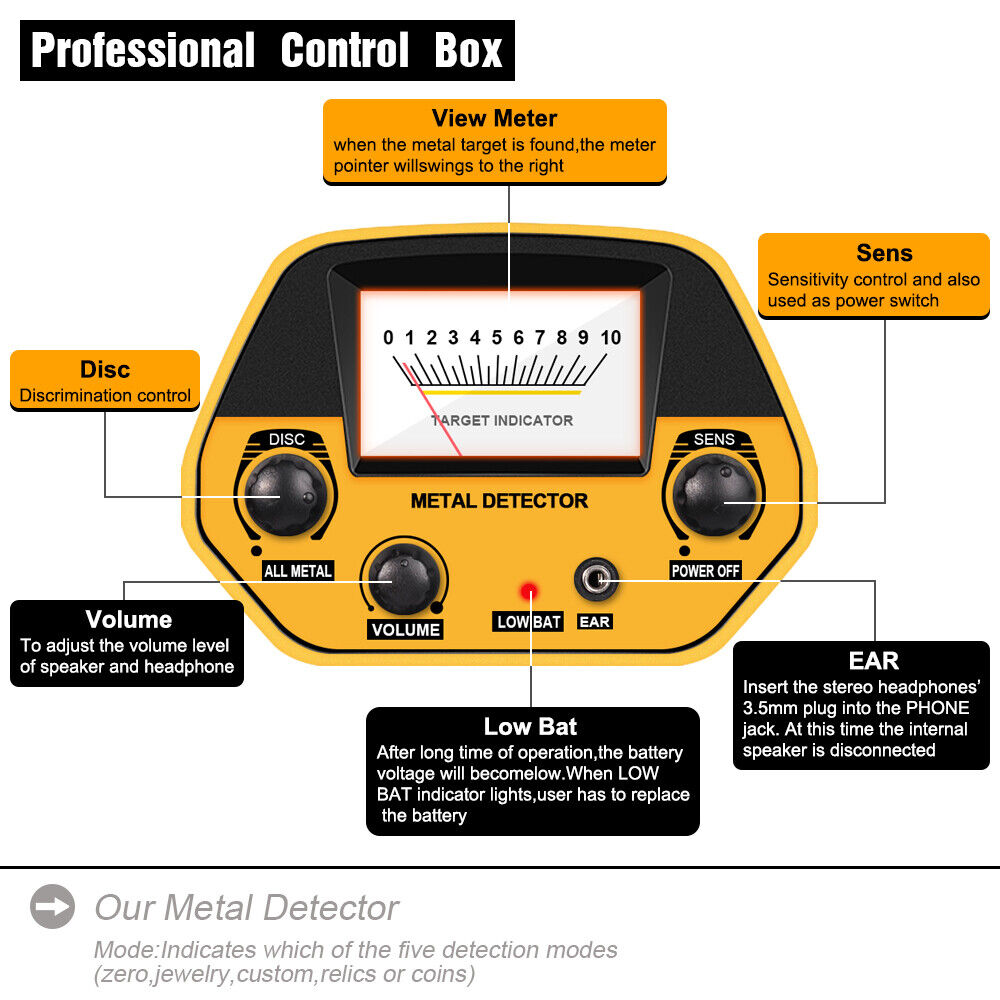 Professional Control Box

View Meter
when the metal target is found,the meter pointer willswings to the right

Sens
Sensitivity control and also used as power switch

Disc
Discrimination control

0 1 2 3 4 5 6 7 8 9 10
TARGET INDICATOR

DISC

SENS

METAL DETECTOR

ALL METAL

POWER OFF

VOLUME

LOW BAT

EAR

Volume
To adjust the volume level of speaker and headphone

EAR
Insert the stereo headphones' 3.5mm plug into the PHONE jack. At this time the internal speaker is disconnected

Low Bat
After long time of operation,the battery voltage will becomelow.When LOW BAT indicator lights,user has to replace the battery

Our Metal Detector

Mode:Indicates which of the five detection modes (zero,jewelry,custom,relics or coins)