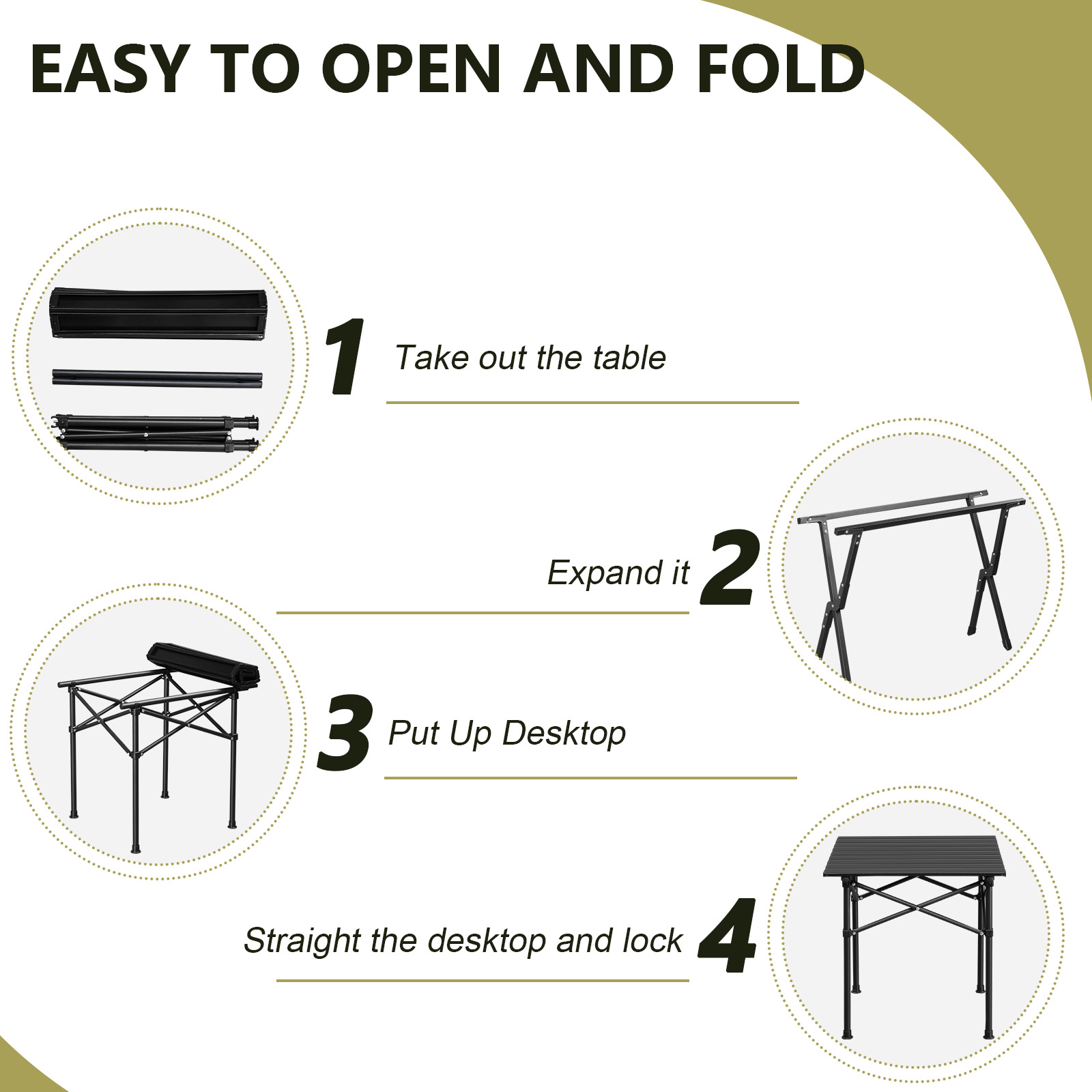 EASY TO OPEN AND FOLD

1 Take out the table

Expand it 2

3 Put Up Desktop

Straight the desktop and lock 4