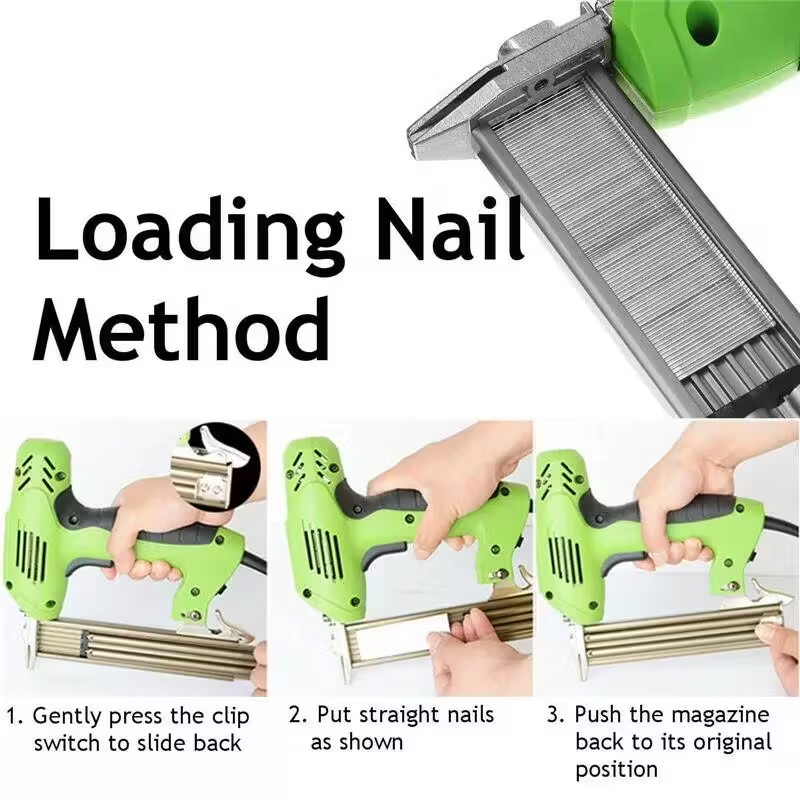 Loading Nail Method

1. Gently press the clip switch to slide back

2. Put straight nails as shown

3. Push the magazine back to its original position