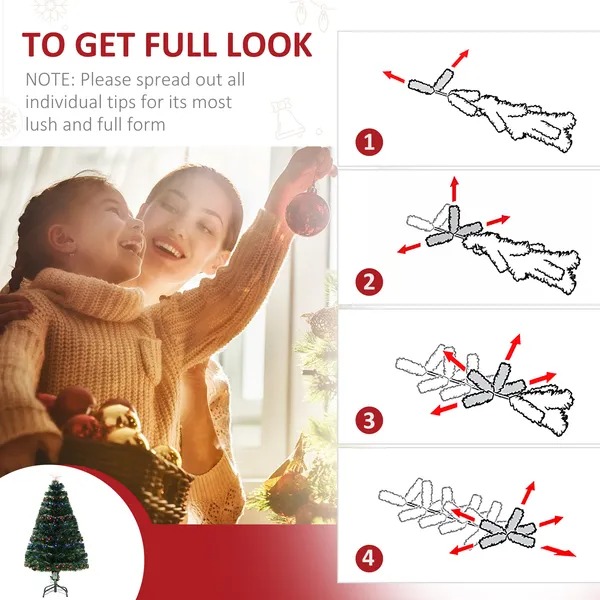 TO GET FULL LOOK

NOTE: Please spread out all individual tips for its most lush and full form

1

2

3

4