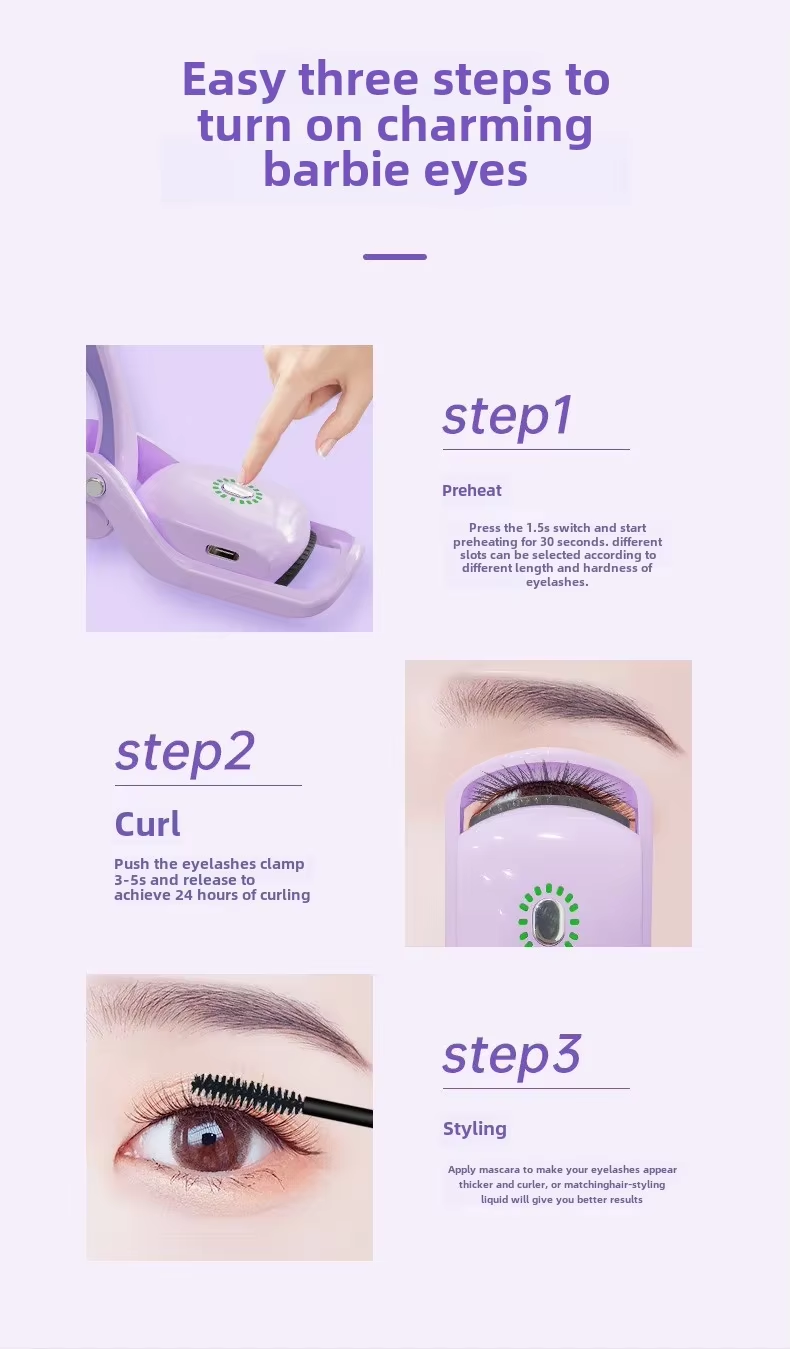 Easy three steps to turn on charming barbie eyes

step1

Preheat

Press the 1.5s switch and start preheating for 30 seconds. different slots can be selected according to different length and hardness of eyelashes.

step2

Curl

Push the eyelashes clamp 3-5s and release to achieve 24 hours of curling

step3

Styling

Apply mascara to make your eyelashes appear thicker and curler, or matchinghair-styling liquid will give you better results