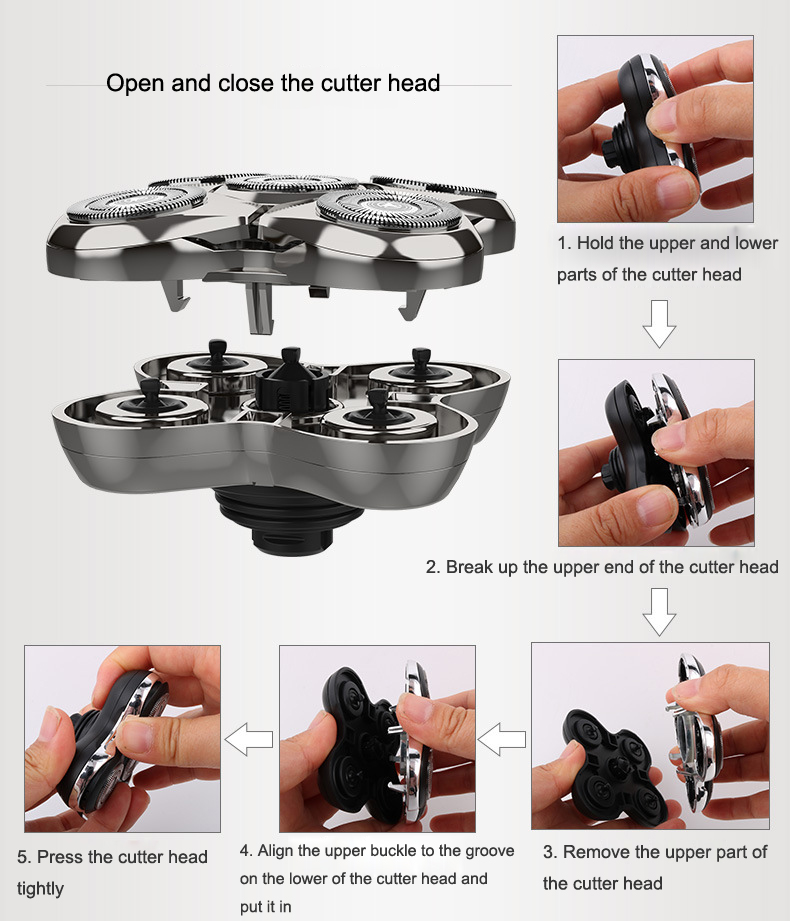 Open and close the cutter head

1. Hold the upper and lower parts of the cutter head

2. Break up the upper end of the cutter head

3. Remove the upper part of the cutter head

4. Align the upper buckle to the groove on the lower of the cutter head and put it in

5. Press the cutter head tightly