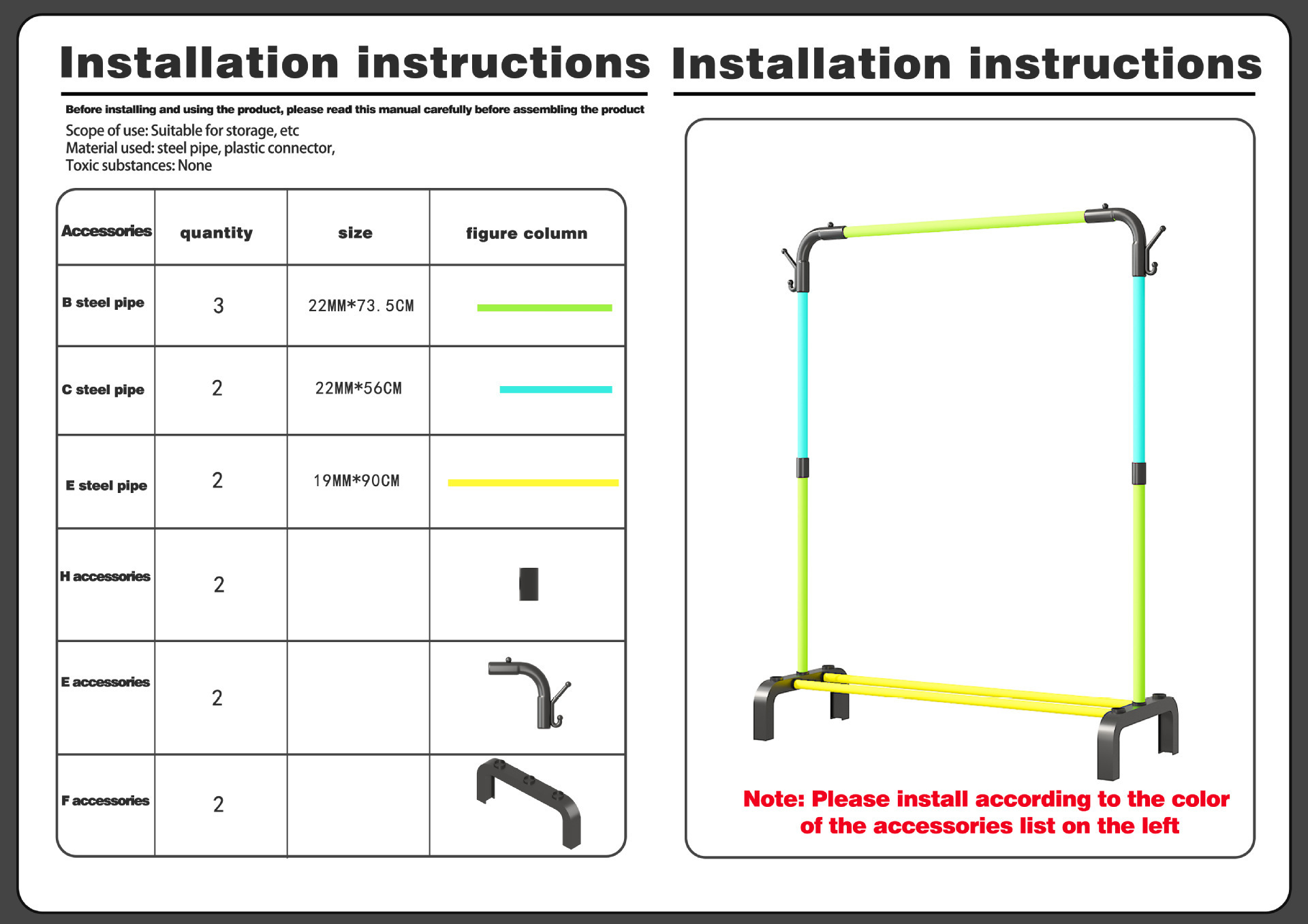 Installation instructions

Before installing and using the product, please read this manual carefully before assembling the product

Scope of use: Suitable for storage, etc
Material used: steel pipe, plastic connector,
Toxic substances: None

| Accessories | quantity | size | figure column |
|---|---|---|---|
| B steel pipe | 3 | 22MM*73.5CM | |
| C steel pipe | 2 | 22MM*56CM | |
| E steel pipe | 2 | 19MM*90CM | |
| H accessories | 2 | | |
| E accessories | 2 | | |
| F accessories | 2 | | |

Installation instructions

Note: Please install according to the color of the accessories list on the left