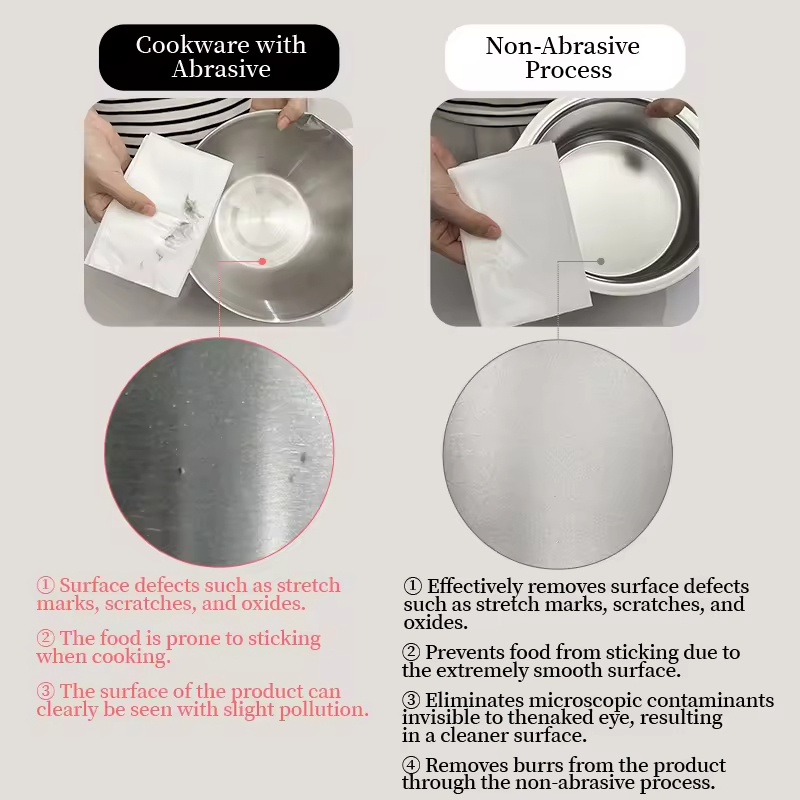 Cookware with Abrasive

① Surface defects such as stretch marks, scratches, and oxides.

② The food is prone to sticking when cooking.

③ The surface of the product can clearly be seen with slight pollution.

Non-Abrasive Process

① Effectively removes surface defects such as stretch marks, scratches, and oxides.

② Prevents food from sticking due to the extremely smooth surface.

③ Eliminates microscopic contaminants invisible to thenaked eye, resulting in a cleaner surface.

④ Removes burrs from the product through the non-abrasive process.