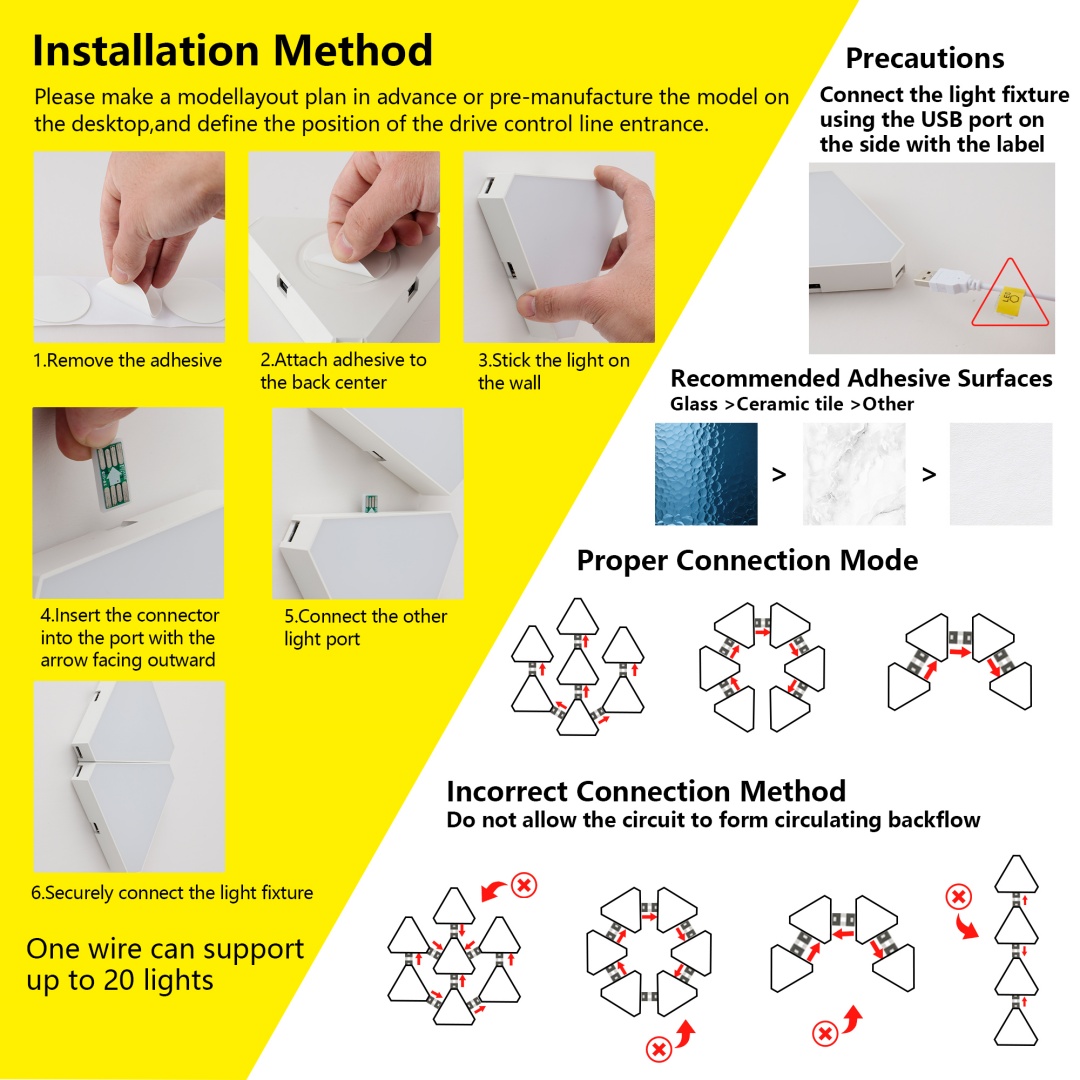 Installation Method

Please make a modellayout plan in advance or pre-manufacture the model on the desktop,and define the position of the drive control line entrance.

1.Remove the adhesive

2.Attach adhesive to the back center

3.Stick the light on the wall

4.Insert the connector into the port with the arrow facing outward

5.Connect the other light port

6.Securely connect the light fixture

One wire can support up to 20 lights

Precautions

Connect the light fixture using the USB port on the side with the label

Recommended Adhesive Surfaces

Glass >Ceramic tile >Other

>

>

Proper Connection Mode

Incorrect Connection Method

Do not allow the circuit to form circulating backflow