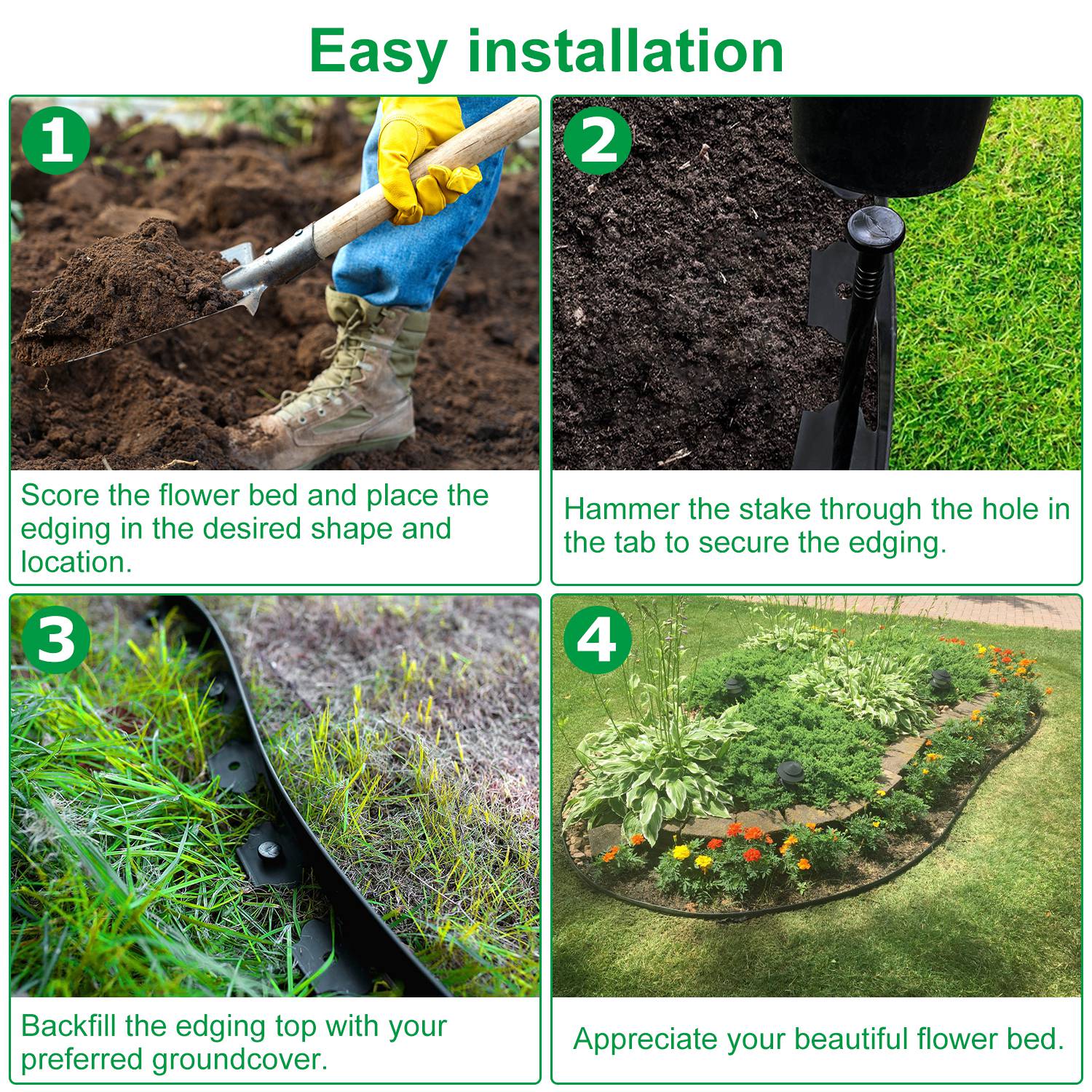 Easy installation

1

Score the flower bed and place the edging in the desired shape and location.

2

Hammer the stake through the hole in the tab to secure the edging.

3

Backfill the edging top with your preferred groundcover.

4

Appreciate your beautiful flower bed.