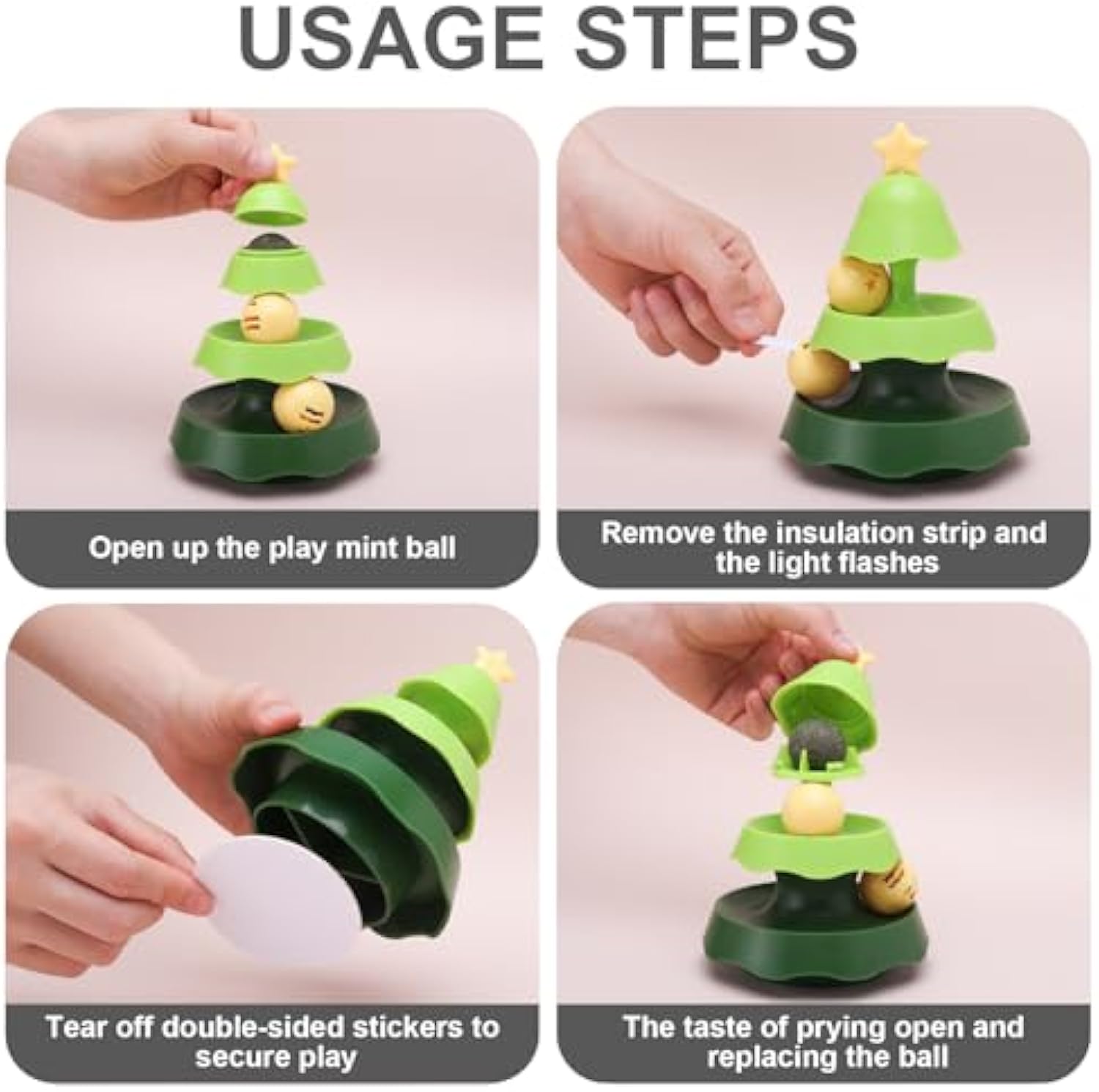 USAGE STEPS

Open up the play mint ball

Remove the insulation strip and the light flashes

Tear off double-sided stickers to secure play

The taste of prying open and replacing the ball