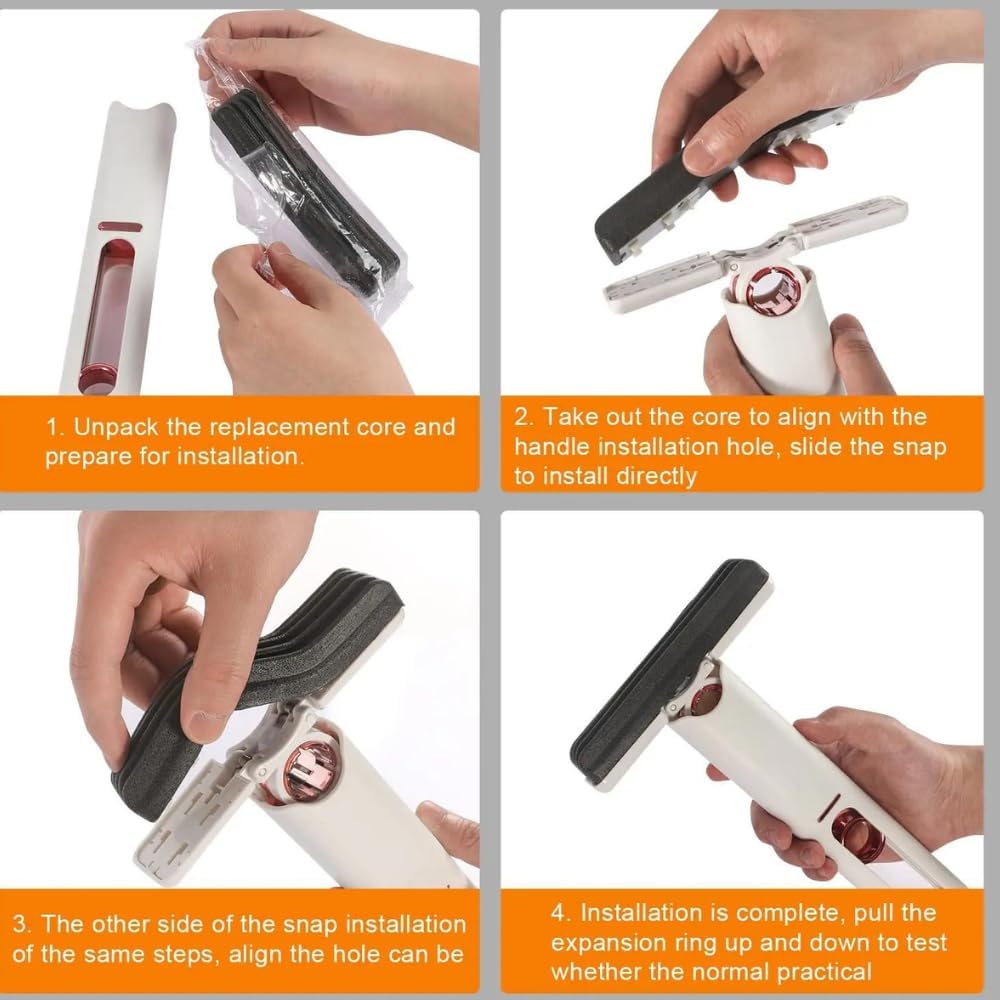 1. Unpack the replacement core and prepare for installation.

2. Take out the core to align with the handle installation hole, slide the snap to install directly

3. The other side of the snap installation of the same steps, align the hole can be

4. Installation is complete, pull the expansion ring up and down to test whether the normal practical