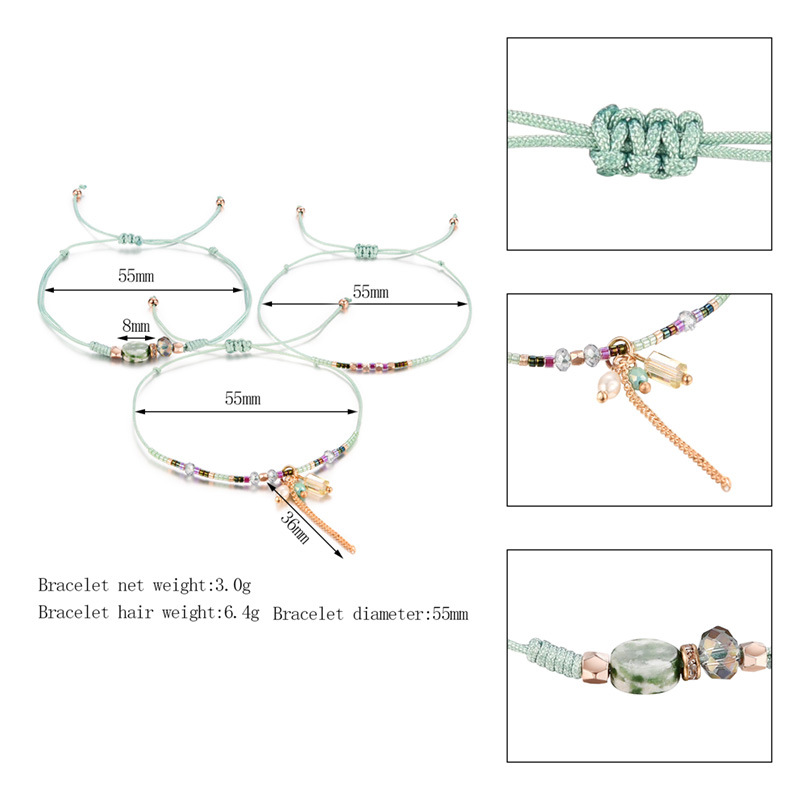 55mm

55mm

8mm

55mm

36mm

Bracelet net weight:3.0g
Bracelet hair weight:6.4g Bracelet diameter:55mm