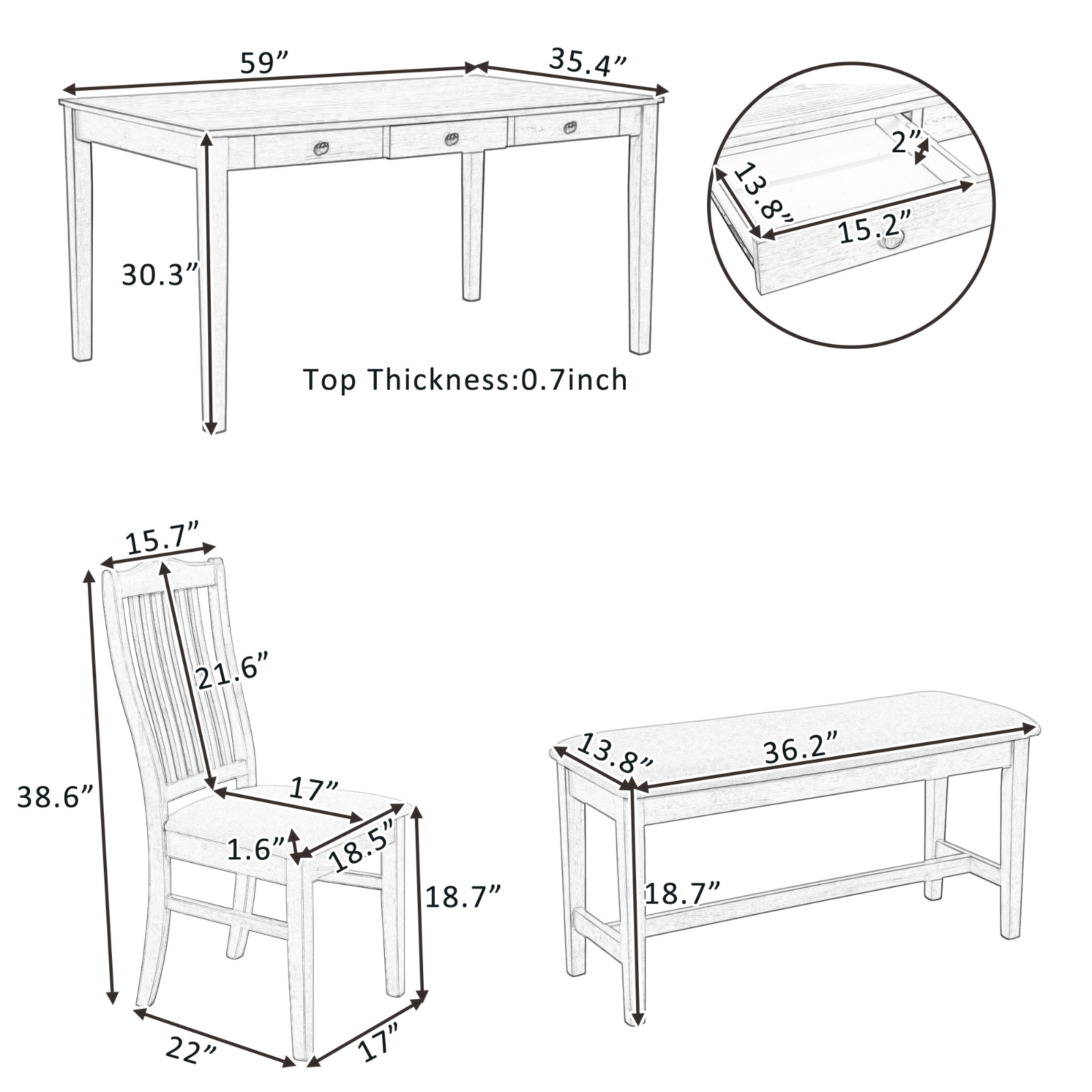 59”
35.4”
30.3”
Top Thickness:0.7inch
2”
13.8”
15.2”

15.7”
21.6”
38.6”
17”
1.6”
18.5”
18.7”
22”
17”

13.8”
36.2”
18.7”