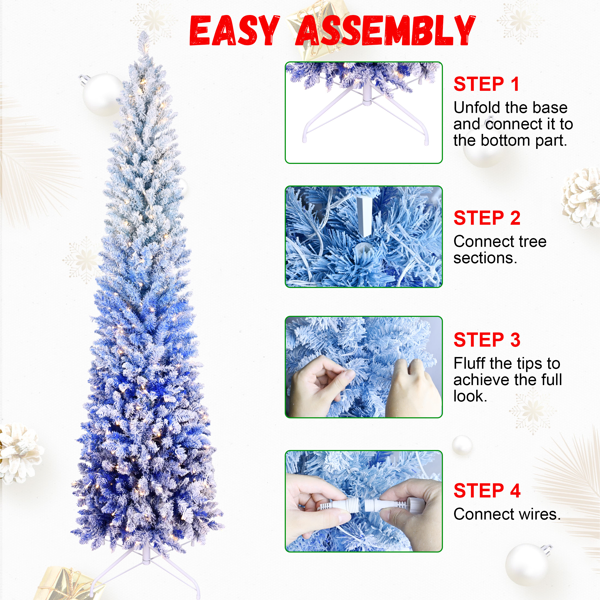 EASY ASSEMBLY

STEP 1
Unfold the base and connect it to the bottom part.

STEP 2
Connect tree sections.

STEP 3
Fluff the tips to achieve the full look.

STEP 4
Connect wires.