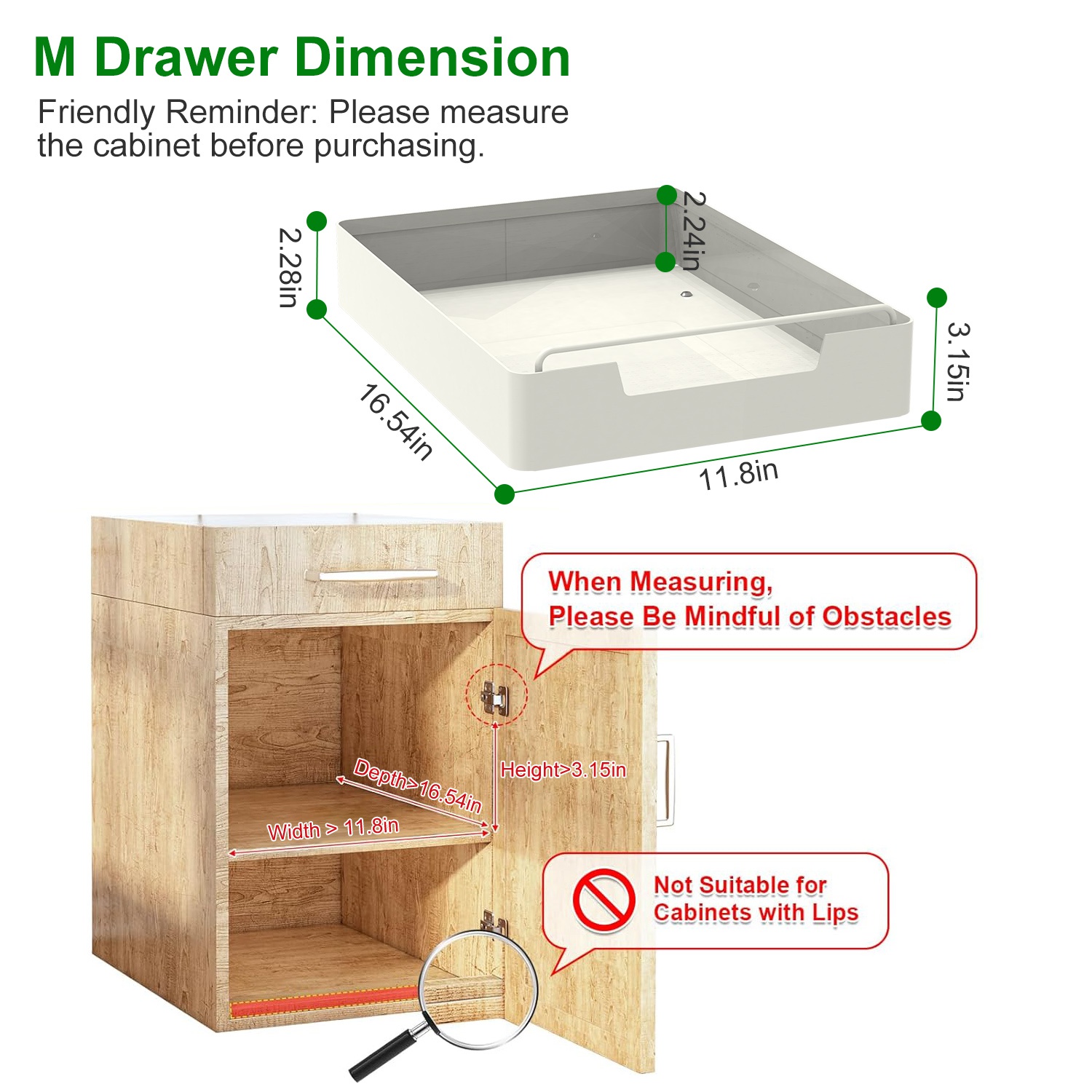 M Drawer Dimension

Friendly Reminder: Please measure the cabinet before purchasing.

2.28in

2.24in

3.15in

16.54in

11.8in

When Measuring, Please Be Mindful of Obstacles

Depth>16.54in

Height>3.15in

Width > 11.8in

Not Suitable for Cabinets with Lips