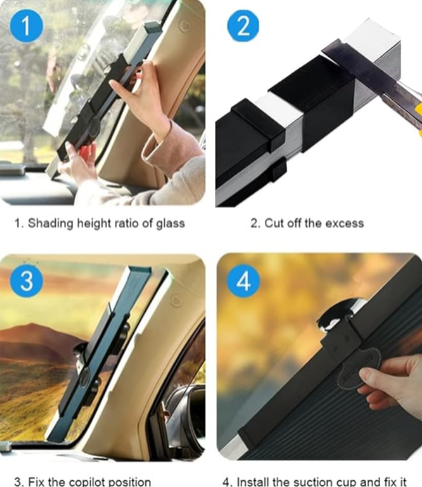 1

2

1. Shading height ratio of glass

2. Cut off the excess

3

4

3. Fix the copilot position

4. Install the suction cup and fix it