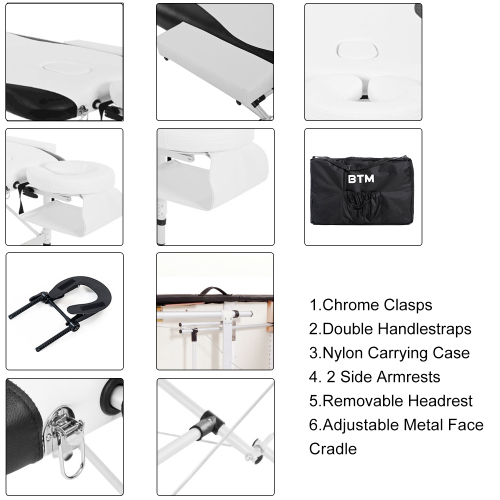 BTM

1.Chrome Clasps
2.Double Handlestraps
3.Nylon Carrying Case
4. 2 Side Armrests
5.Removable Headrest
6.Adjustable Metal Face Cradle