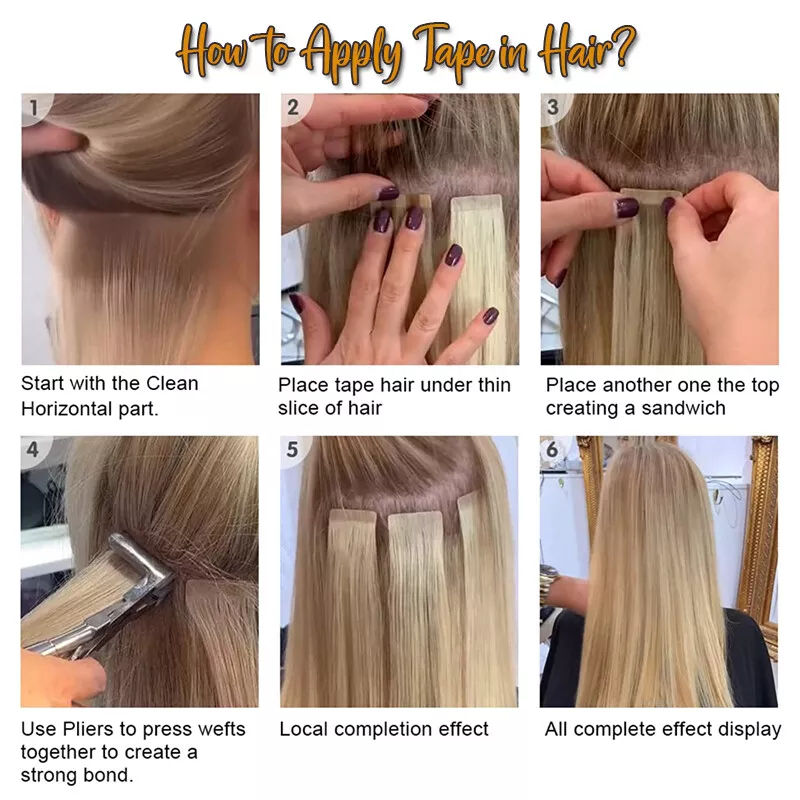 How to Apply Tape in Hair?

1

Start with the Clean Horizontal part.

2

Place tape hair under thin slice of hair

3

Place another one the top creating a sandwich

4

Use Pliers to press wefts together to create a strong bond.

5

Local completion effect

6

All complete effect display