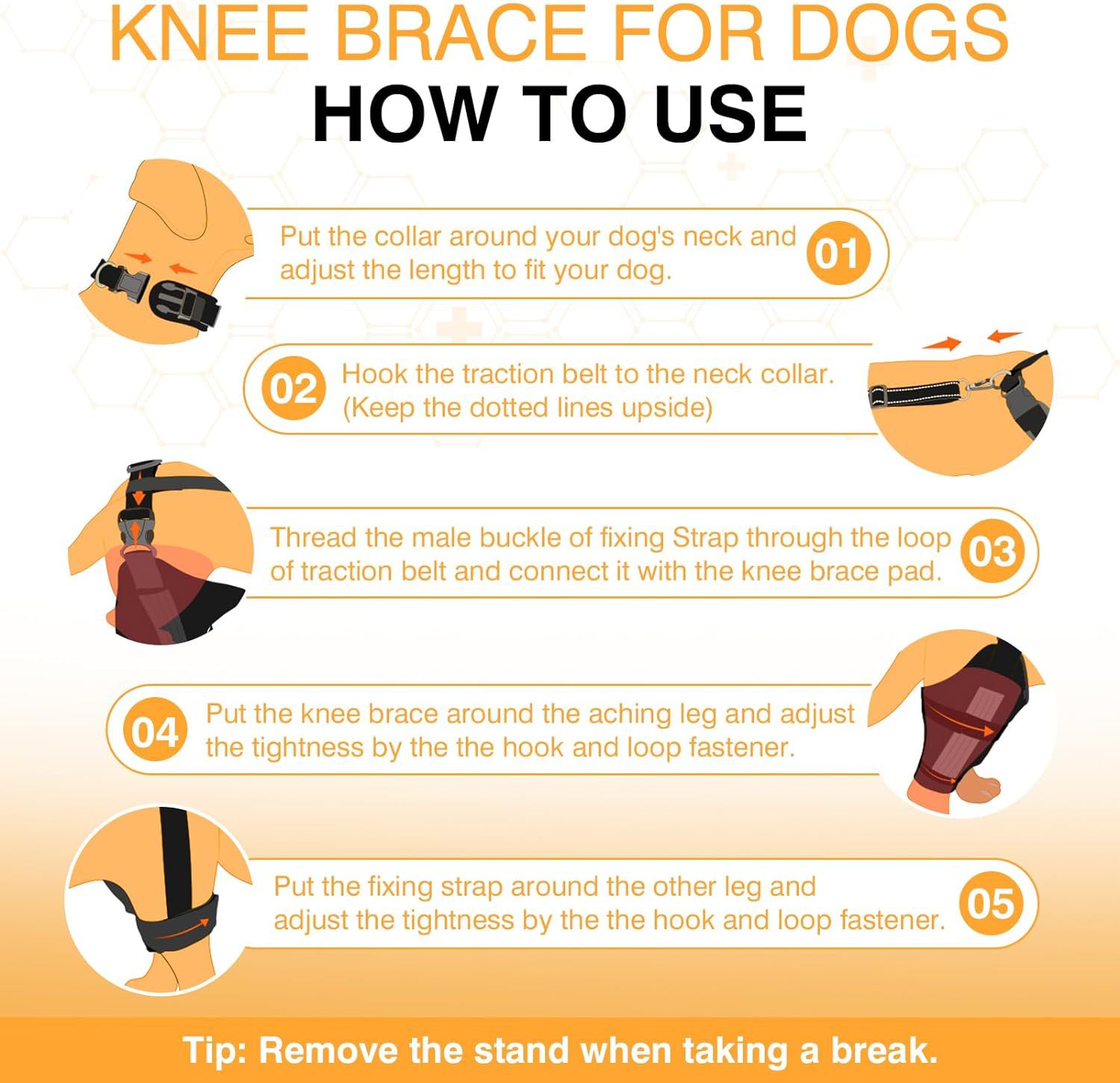 KNEE BRACE FOR DOGS
HOW TO USE

Put the collar around your dog's neck and adjust the length to fit your dog. 01

02 Hook the traction belt to the neck collar. (Keep the dotted lines upside)

Thread the male buckle of fixing Strap through the loop of traction belt and connect it with the knee brace pad. 03

04 Put the knee brace around the aching leg and adjust the tightness by the the hook and loop fastener.

Put the fixing strap around the other leg and adjust the tightness by the the hook and loop fastener. 05

Tip: Remove the stand when taking a break.