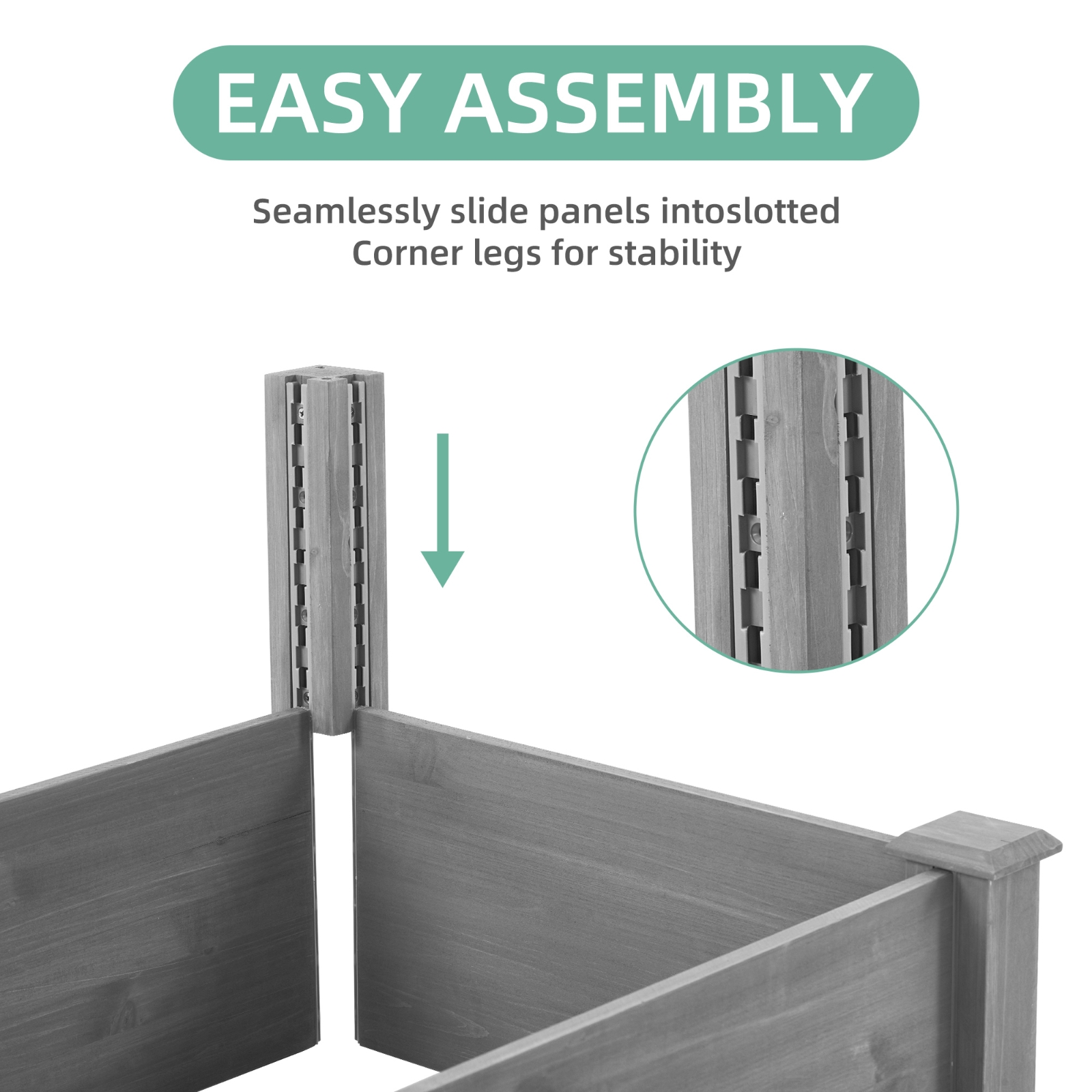 EASY ASSEMBLY

Seamlessly slide panels intoslotted Corner legs for stability