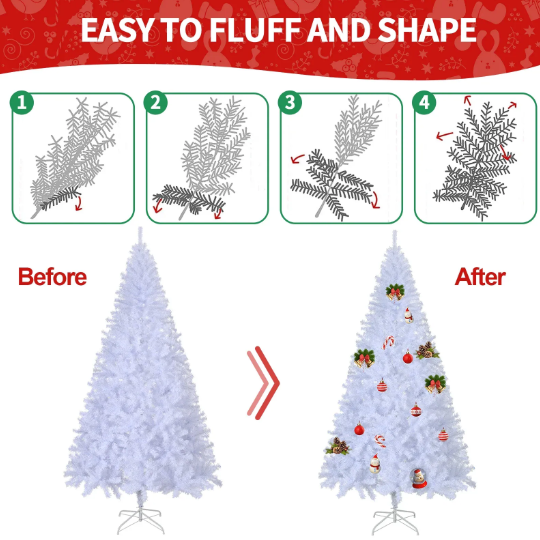 EASY TO FLUFF AND SHAPE

1

2

3

4

Before

After