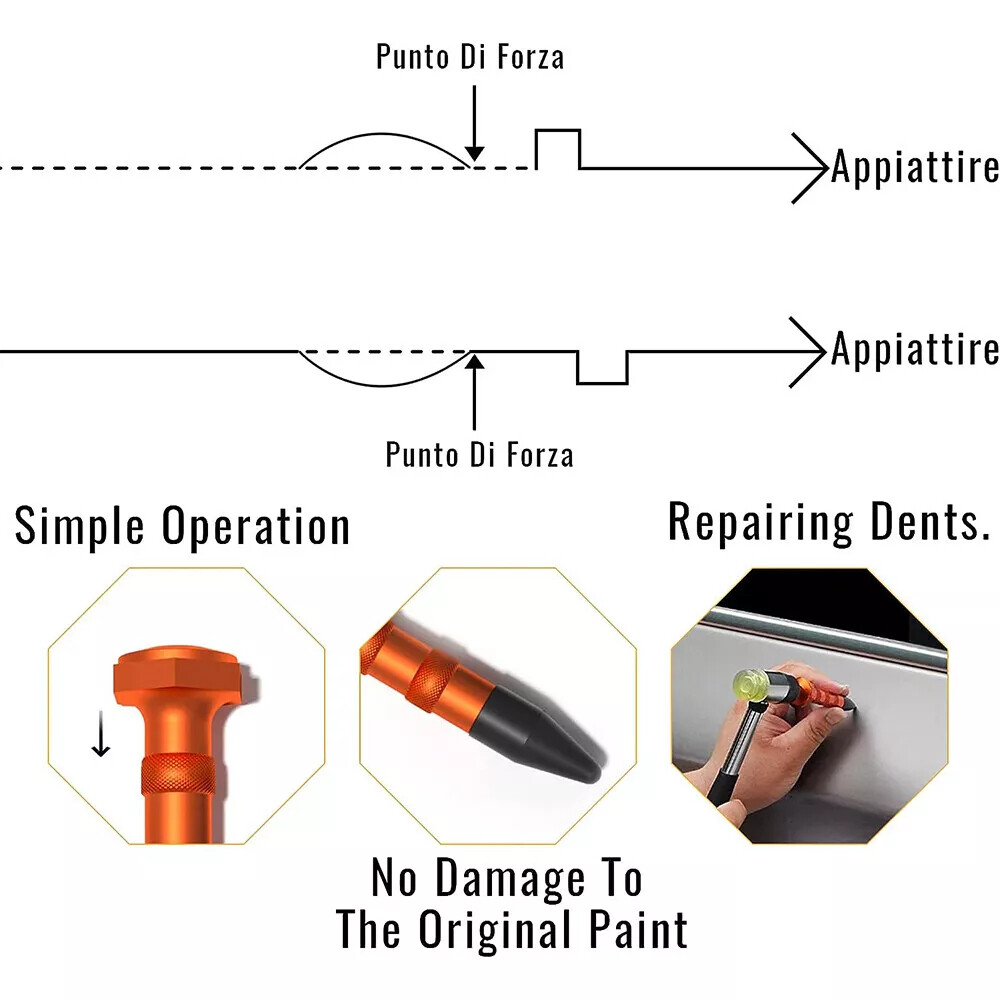 Punto Di Forza

Appiattire

Appiattire

Punto Di Forza

Simple Operation

Repairing Dents.

No Damage To The Original Paint