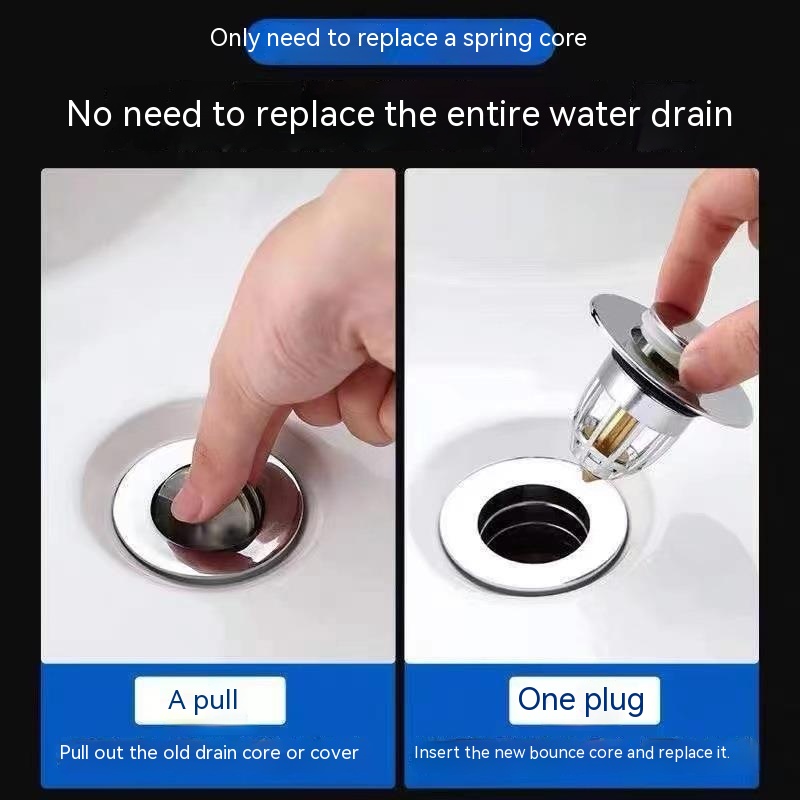 Only need to replace a spring core

No need to replace the entire water drain

A pull

Pull out the old drain core or cover

One plug

Insert the new bounce core and replace it.