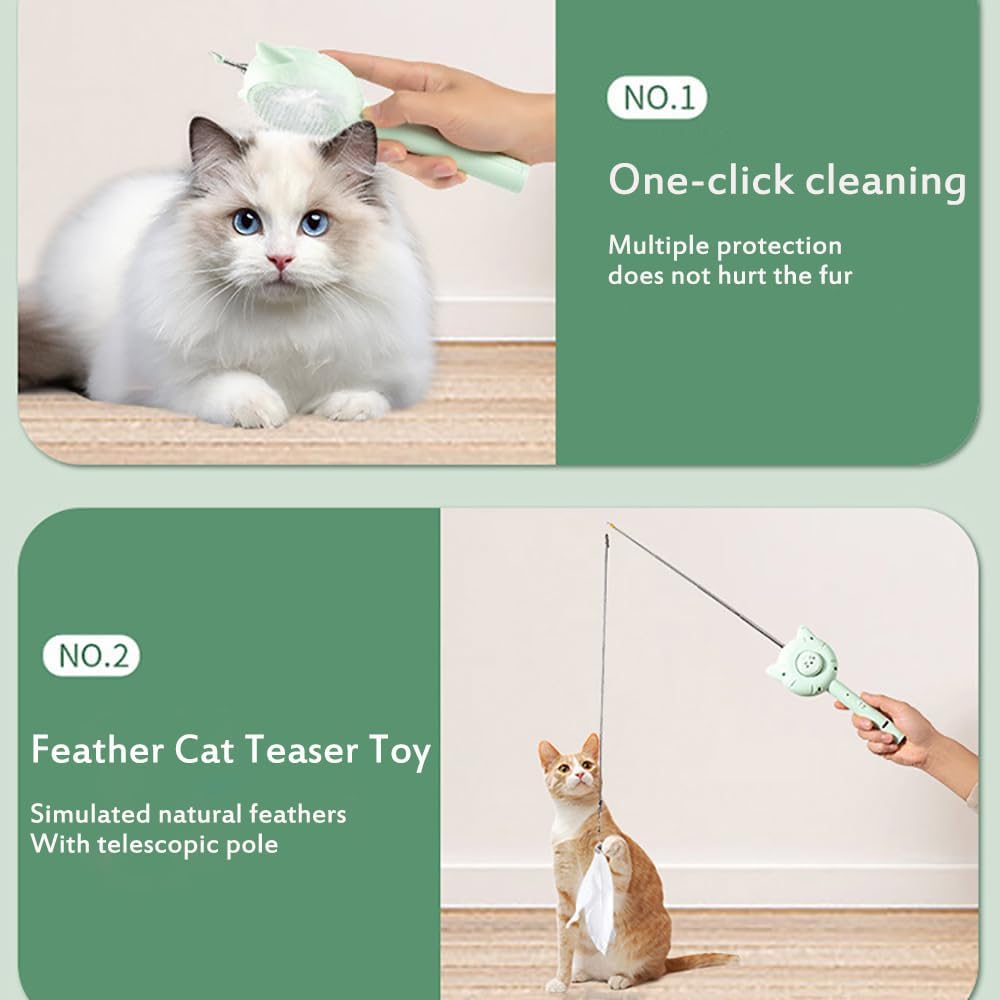 NO.1

One-click cleaning

Multiple protection
does not hurt the fur

NO.2

Feather Cat Teaser Toy

Simulated natural feathers
With telescopic pole