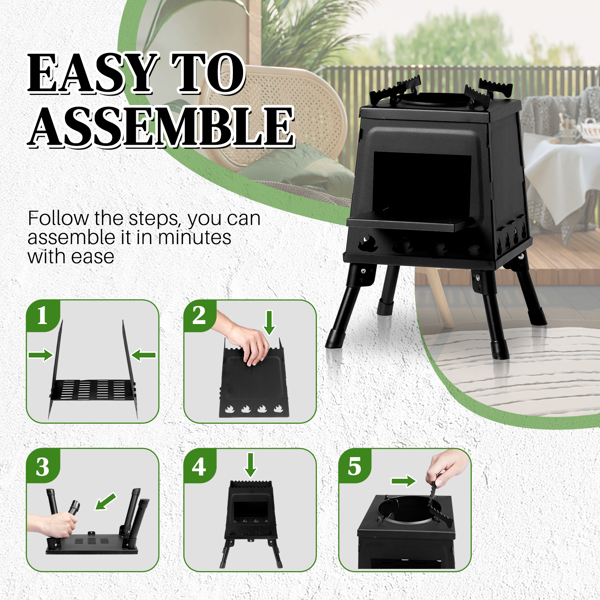 EASY TO ASSEMBLE

Follow the steps, you can assemble it in minutes with ease

1

2

3

4

5