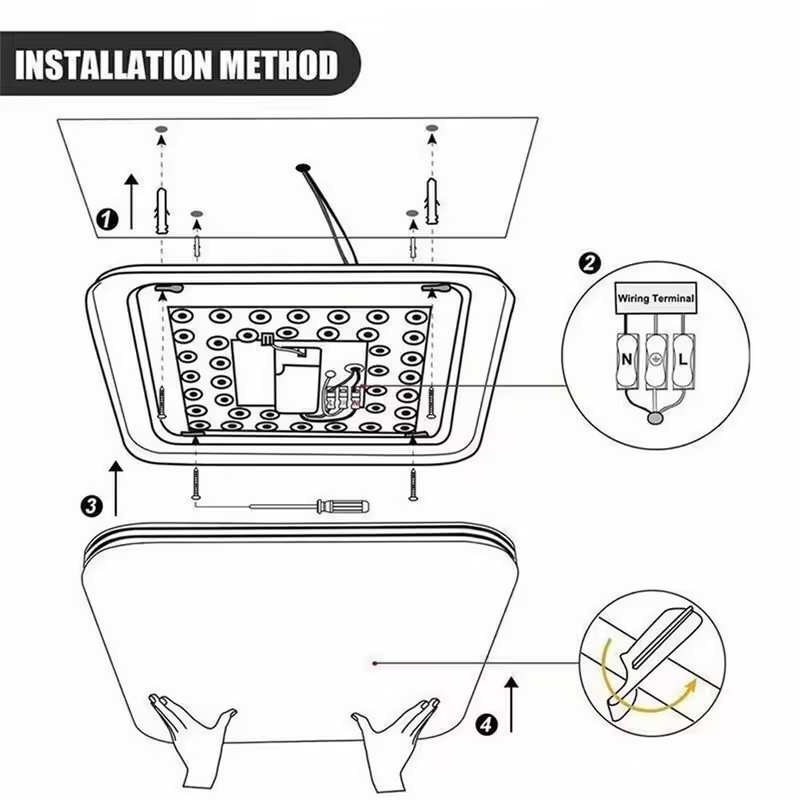 INSTALLATION METHOD

1

2

Wiring Terminal

N

L

3

4