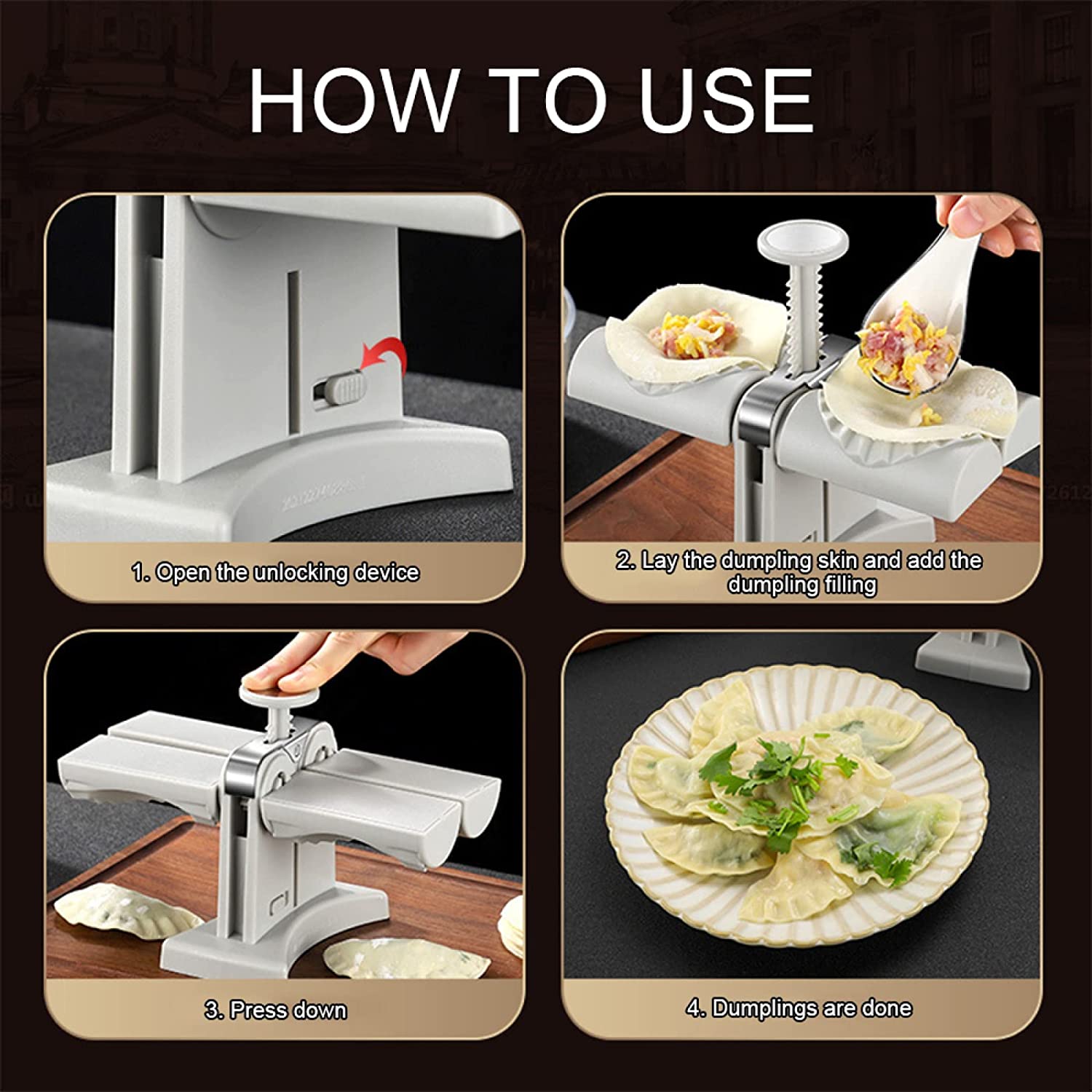 HOW TO USE

1. Open the unlocking device

2. Lay the dumpling skin and add the dumpling filling

3. Press down

4. Dumplings are done