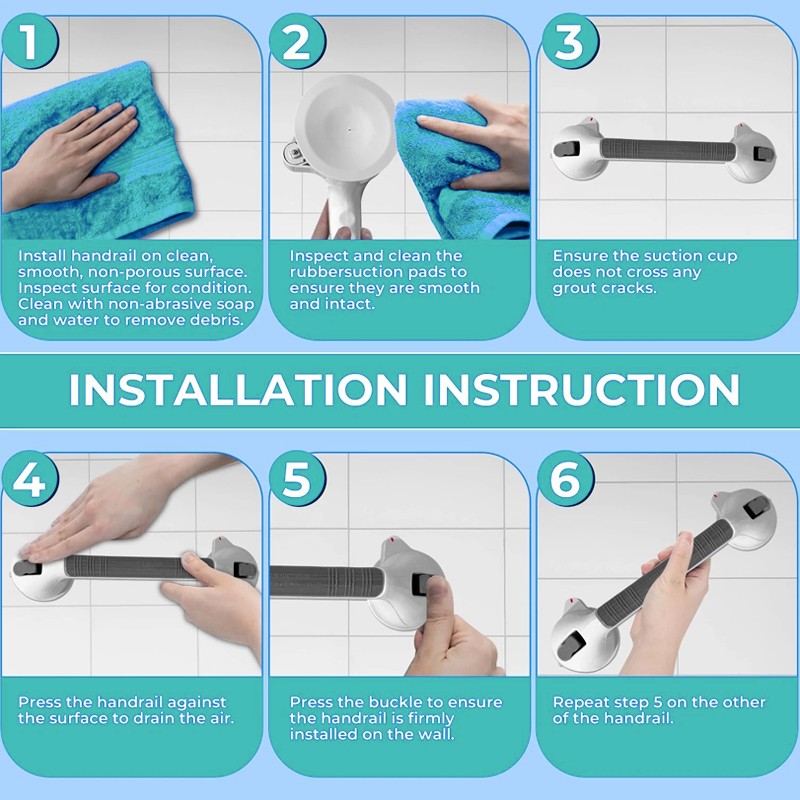 1

Install handrail on clean, smooth, non-porous surface. Inspect surface for condition. Clean with non-abrasive soap and water to remove debris.

2

Inspect and clean the rubbersuction pads to ensure they are smooth and intact.

3

Ensure the suction cup does not cross any grout cracks.

INSTALLATION INSTRUCTION

4

Press the handrail against the surface to drain the air.

5

Press the buckle to ensure the handrail is firmly installed on the wall.

6

Repeat step 5 on the other of the handrail.