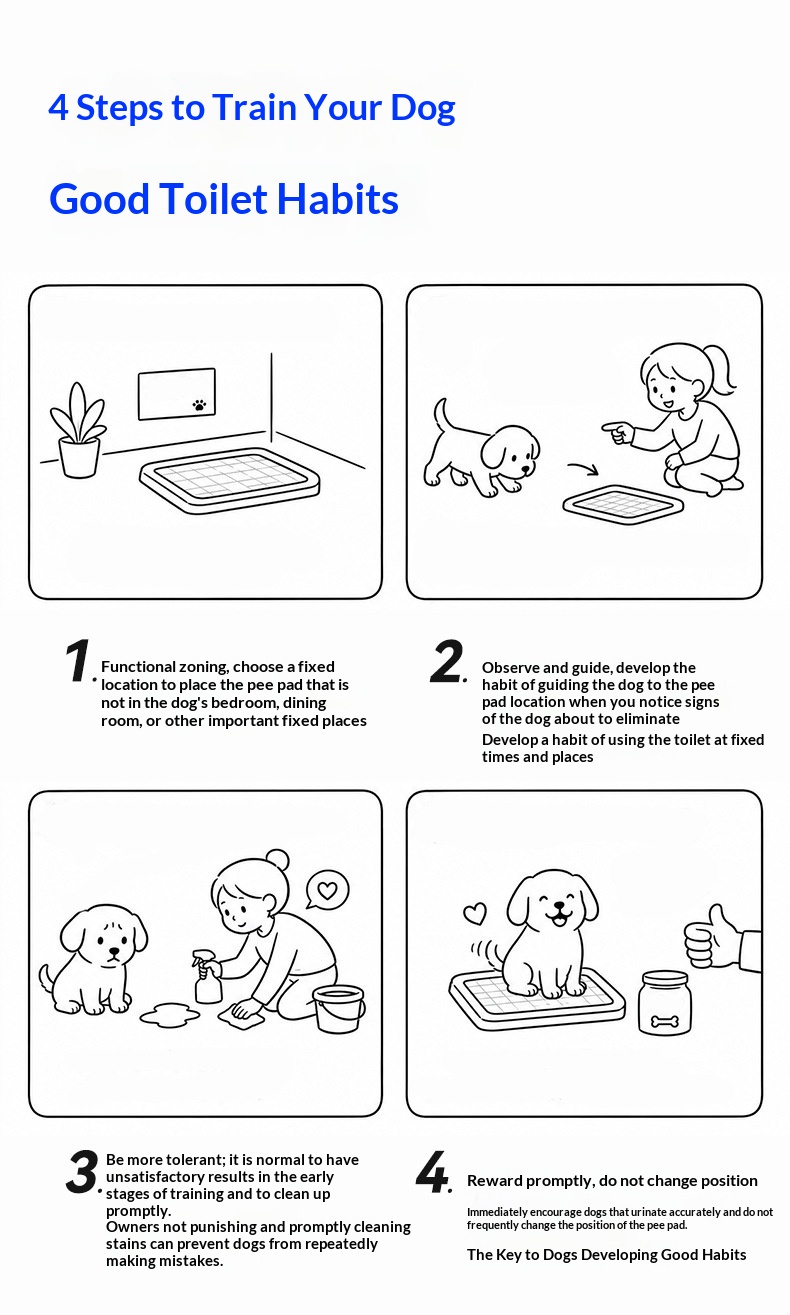 4 Steps to Train Your Dog

Good Toilet Habits

1. Functional zoning, choose a fixed location to place the pee pad that is not in the dog's bedroom, dining room, or other important fixed places

2. Observe and guide, develop the habit of guiding the dog to the pee pad location when you notice signs of the dog about to eliminate

Develop a habit of using the toilet at fixed times and places

3. Be more tolerant; it is normal to have unsatisfactory results in the early stages of training and to clean up promptly.

Owners not punishing and promptly cleaning stains can prevent dogs from repeatedly making mistakes.

4. Reward promptly, do not change position

Immediately encourage dogs that urinate accurately and do not frequently change the position of the pee pad.

The Key to Dogs Developing Good Habits