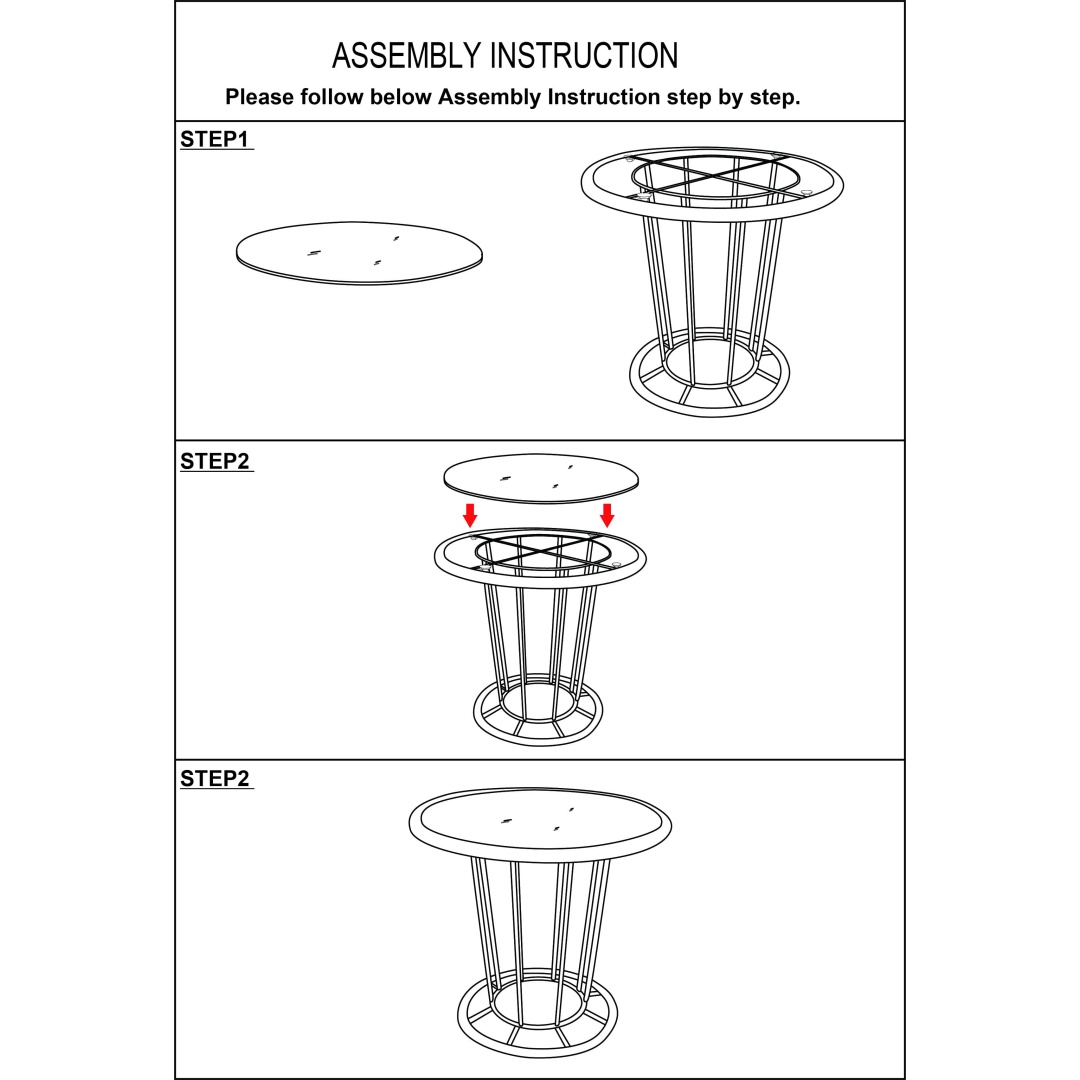 ASSEMBLY INSTRUCTION

Please follow below Assembly Instruction step by step.

STEP1

STEP2

STEP2