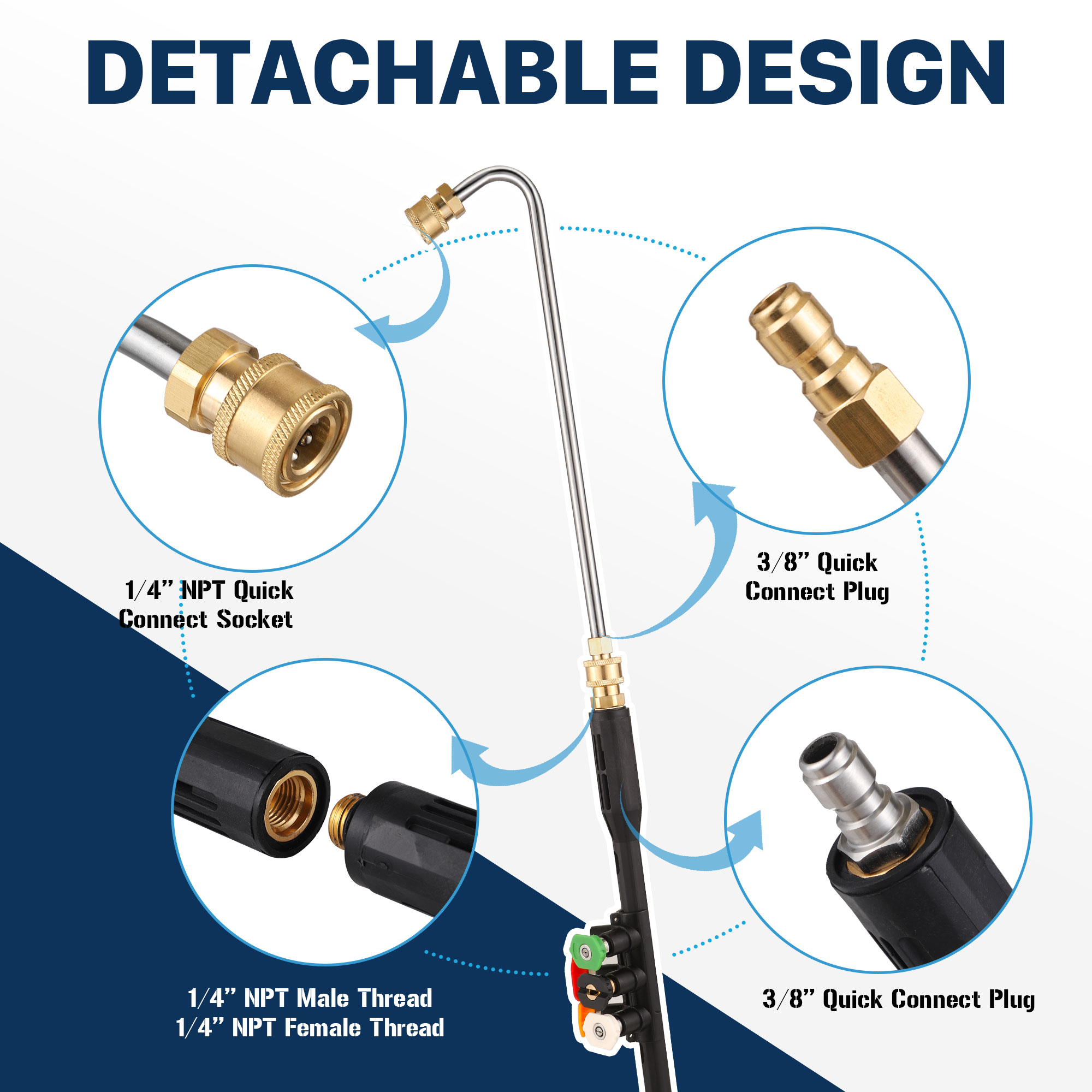 DETACHABLE DESIGN

1/4” NPT Quick Connect Socket

3/8” Quick Connect Plug

1/4” NPT Male Thread
1/4” NPT Female Thread

3/8” Quick Connect Plug