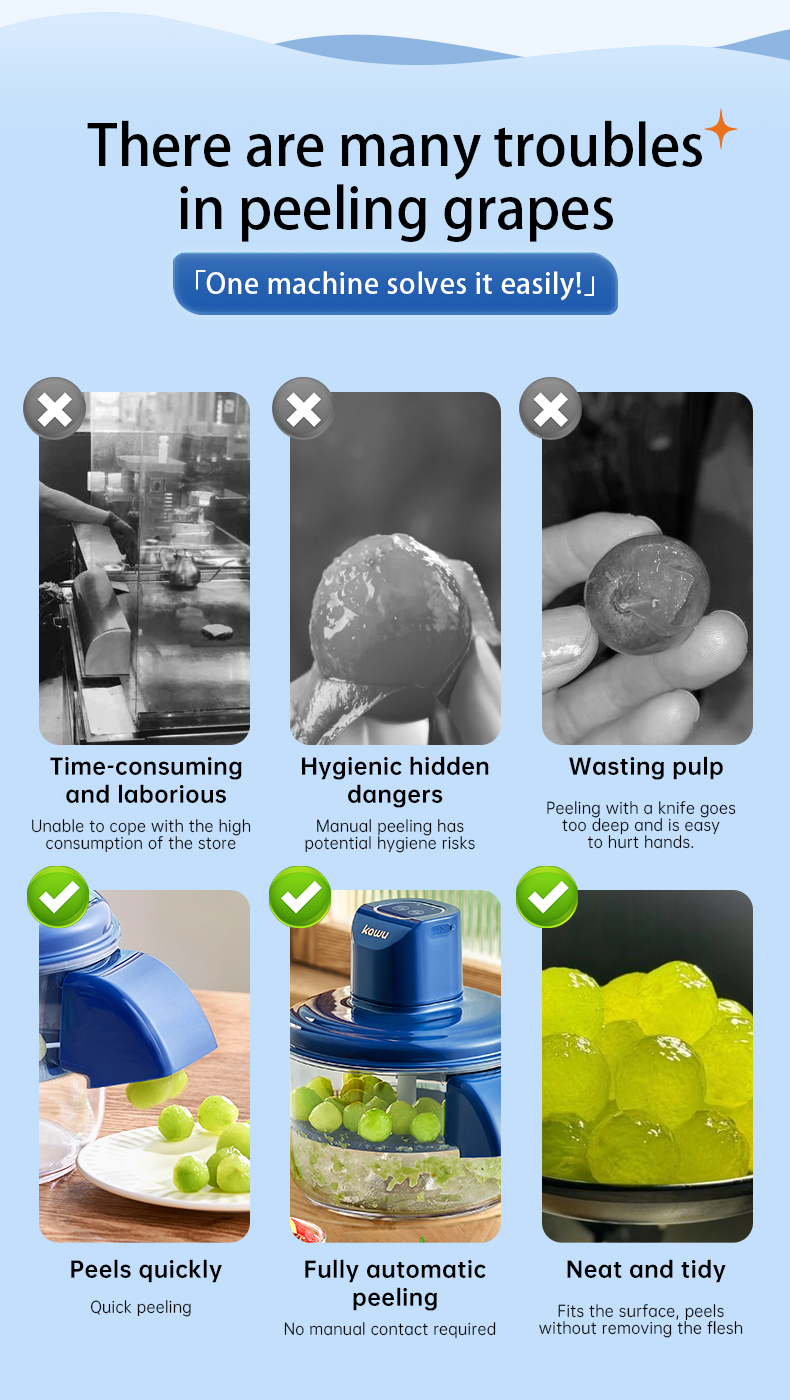 There are many troubles in peeling grapes

「One machine solves it easily!」

Time-consuming and laborious

Unable to cope with the high consumption of the store

Hygienic hidden dangers

Manual peeling has potential hygiene risks

Wasting pulp

Peeling with a knife goes too deep and is easy to hurt hands.

kowu

Peels quickly

Quick peeling

Fully automatic peeling

No manual contact required

Neat and tidy

Fits the surface, peels without removing the flesh