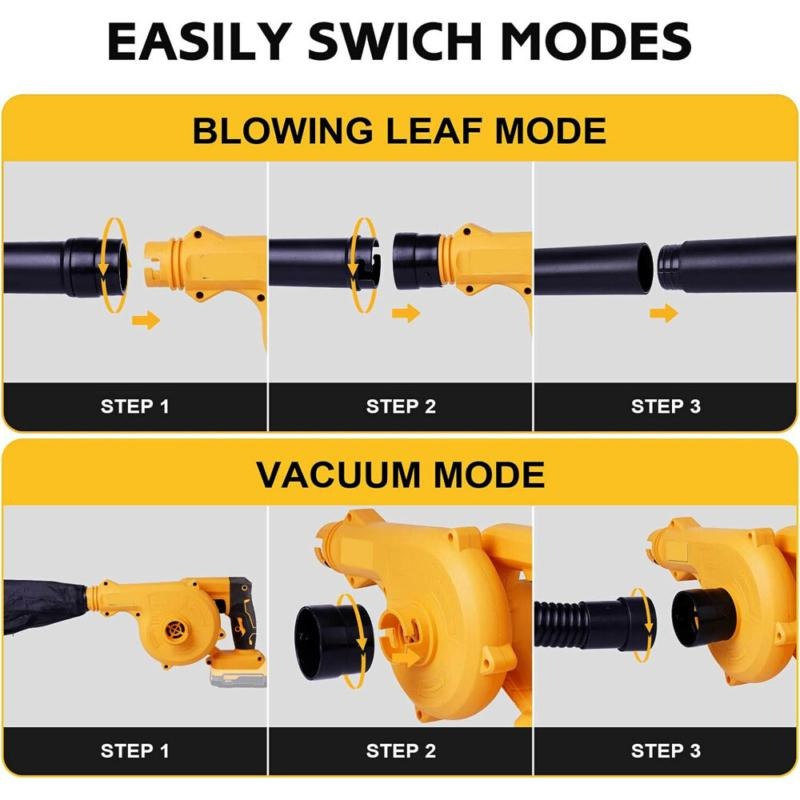 EASILY SWICH MODES

BLOWING LEAF MODE

STEP 1

STEP 2

STEP 3

VACUUM MODE

STEP 1

STEP 2

STEP 3