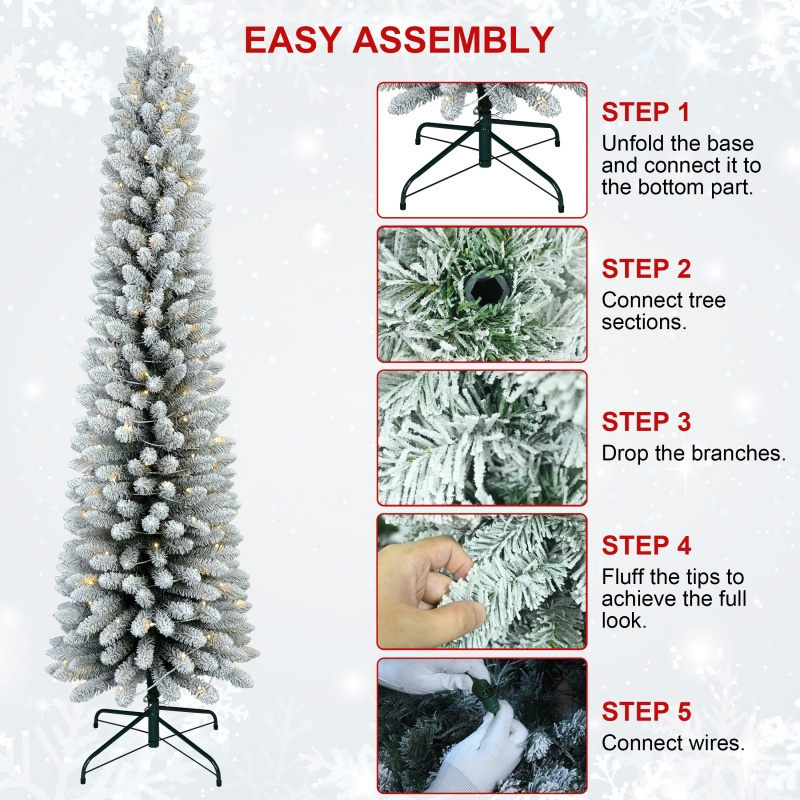 EASY ASSEMBLY

STEP 1
Unfold the base and connect it to the bottom part.

STEP 2
Connect tree sections.

STEP 3
Drop the branches.

STEP 4
Fluff the tips to achieve the full look.

STEP 5
Connect wires.