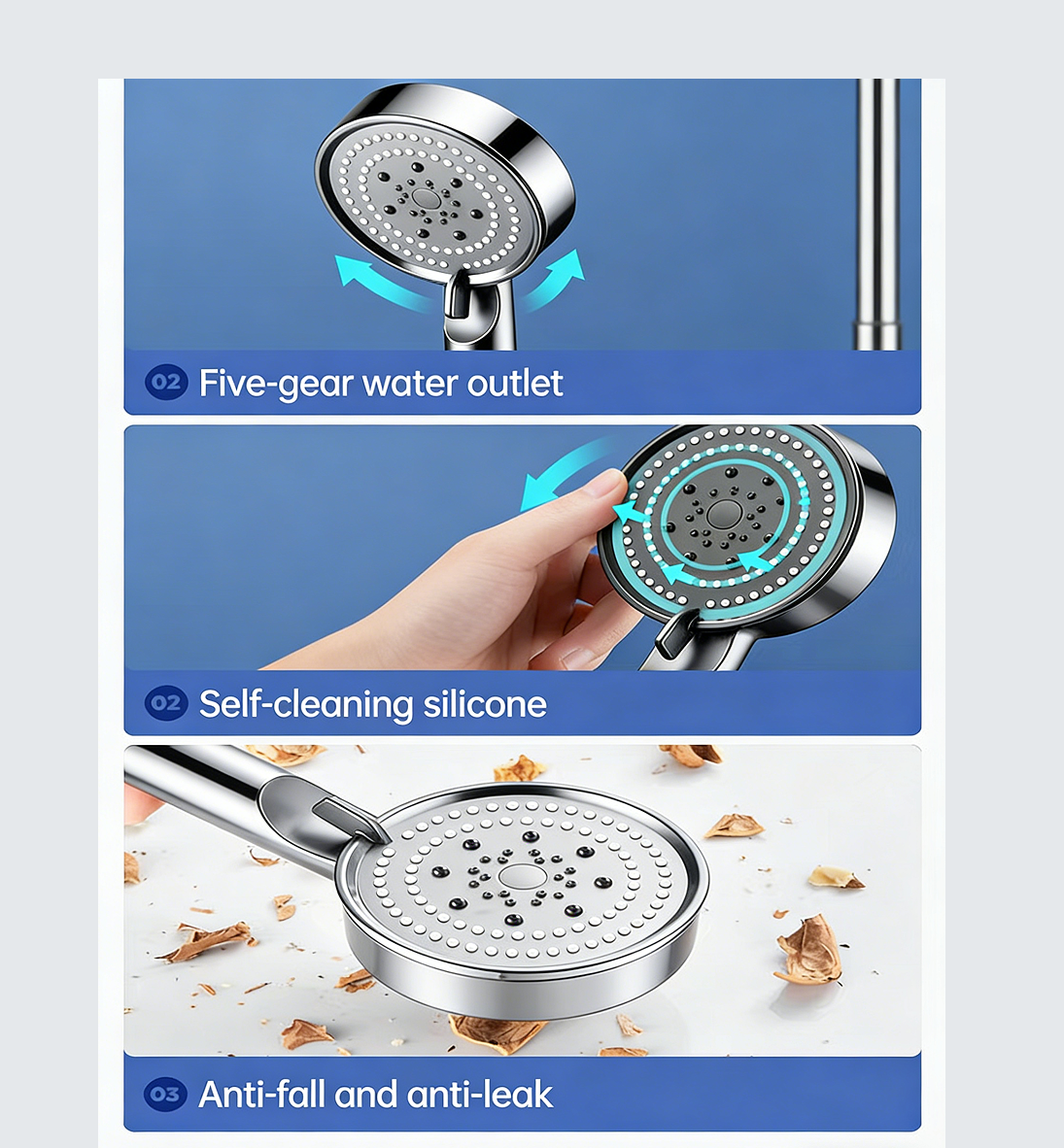 02 Five-gear water outlet

02 Self-cleaning silicone

03 Anti-fall and anti-leak