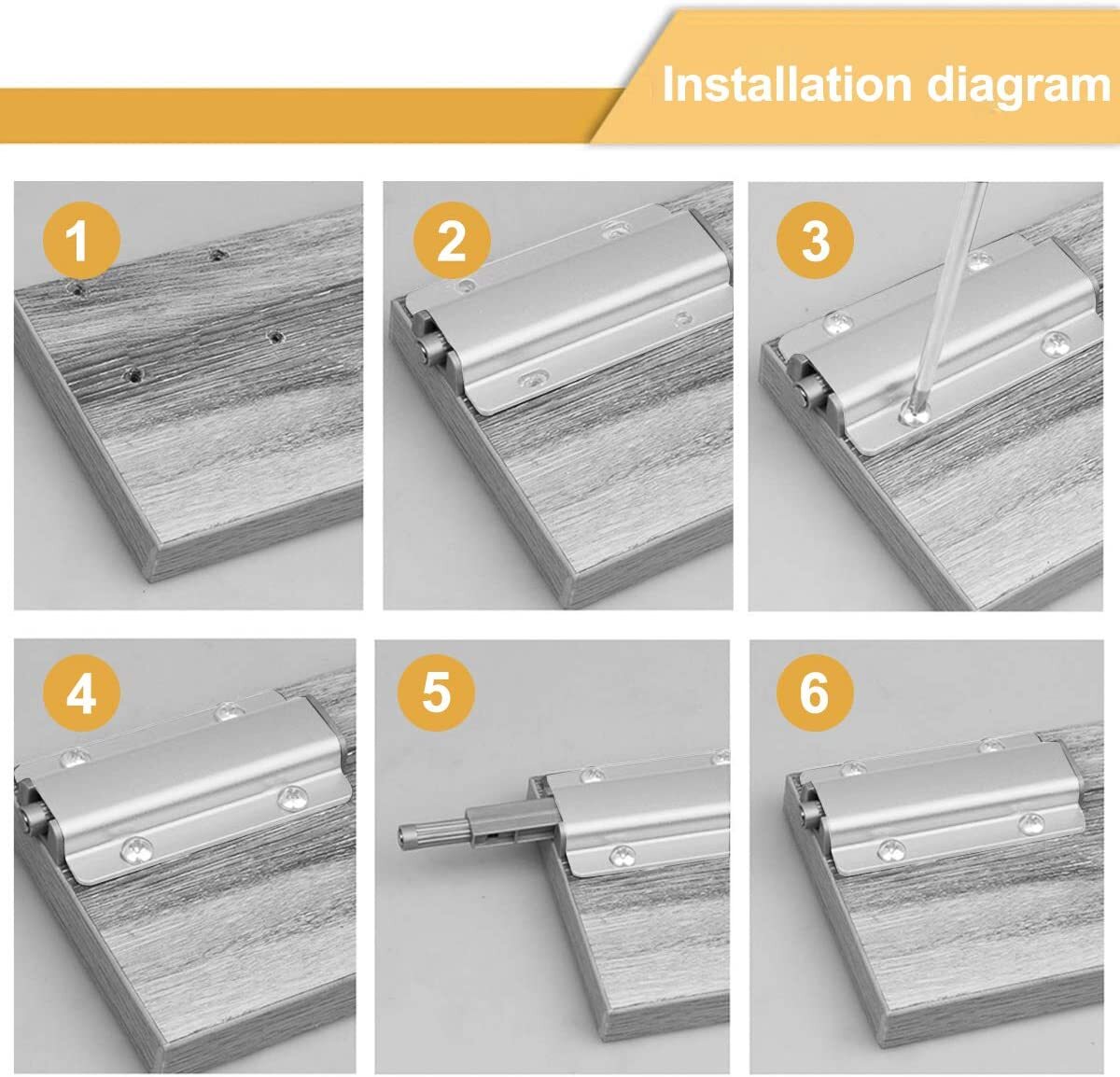 Installation diagram

1

2

3

4

5

6